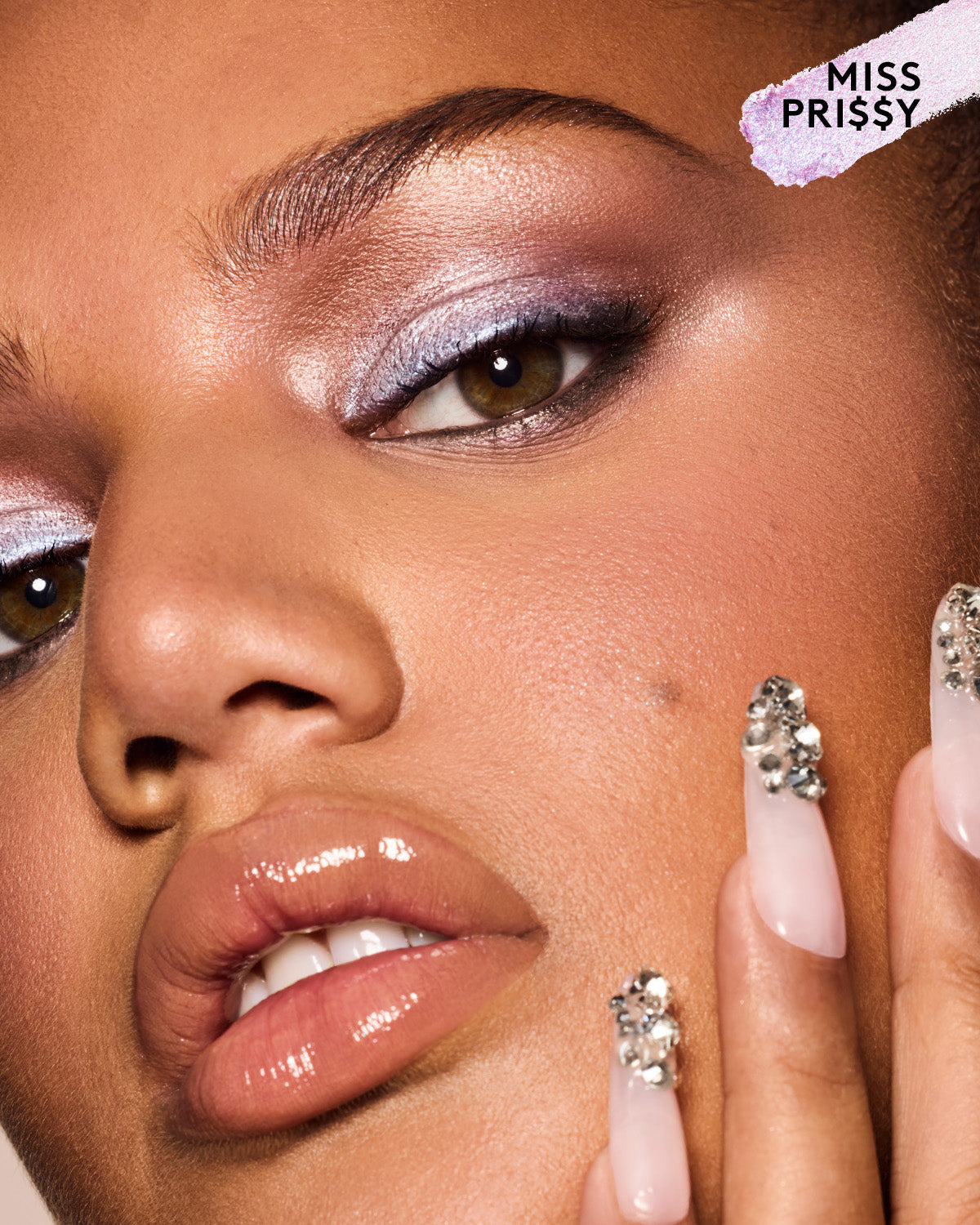 MISS
PRI$$Y