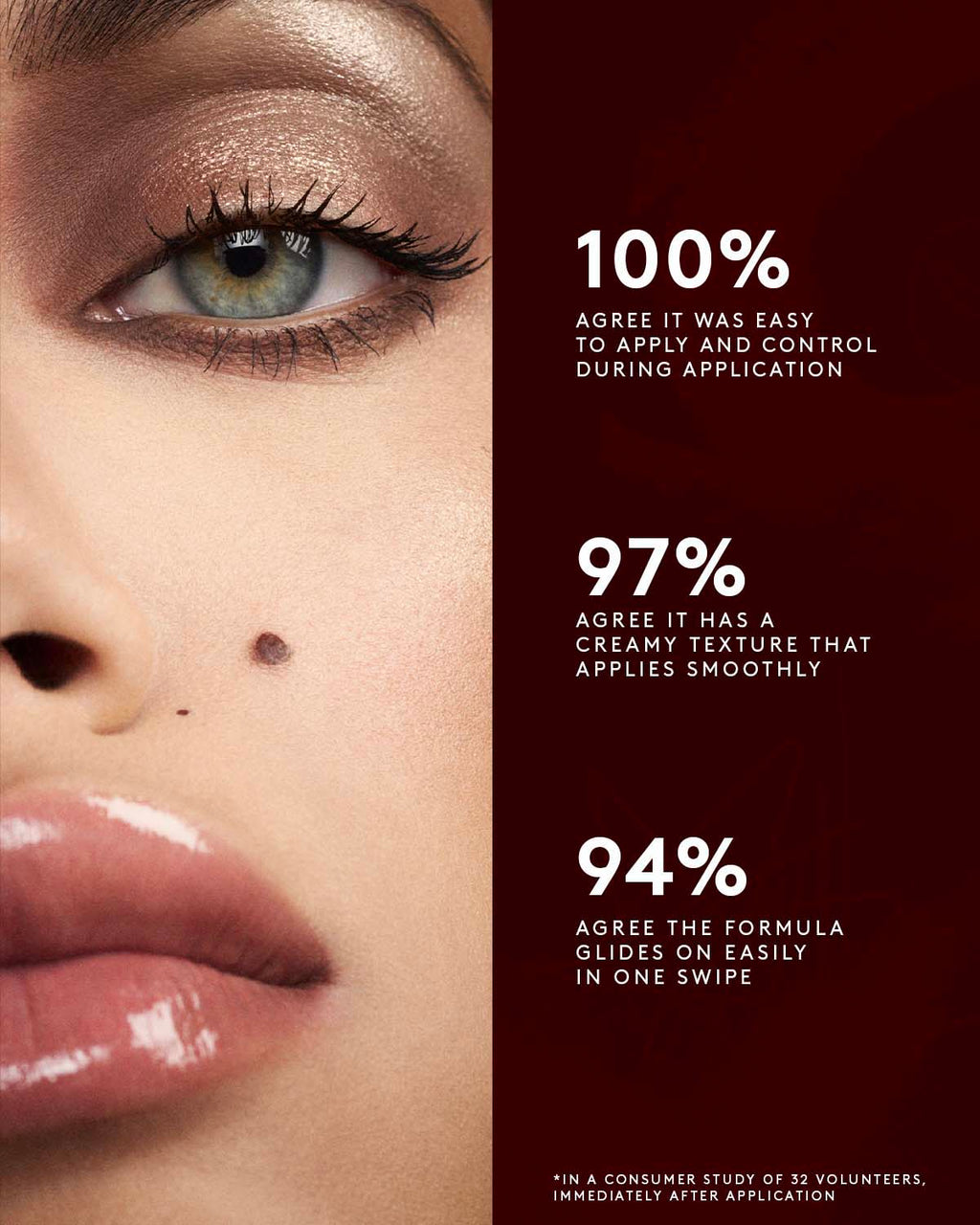 100%

AGREE IT WAS EASY TO APPLY AND CONTROL DURING APPLICATION

97%

AGREE IT HAS A CREAMY TEXTURE THAT APPLIES SMOOTHLY

94%

AGREE THE FORMULA GLIDES ON EASILY IN ONE SWIPE

*IN A CONSUMER STUDY OF 32 VOLUNTEERS, IMMEDIATELY AFTER APPLICATION