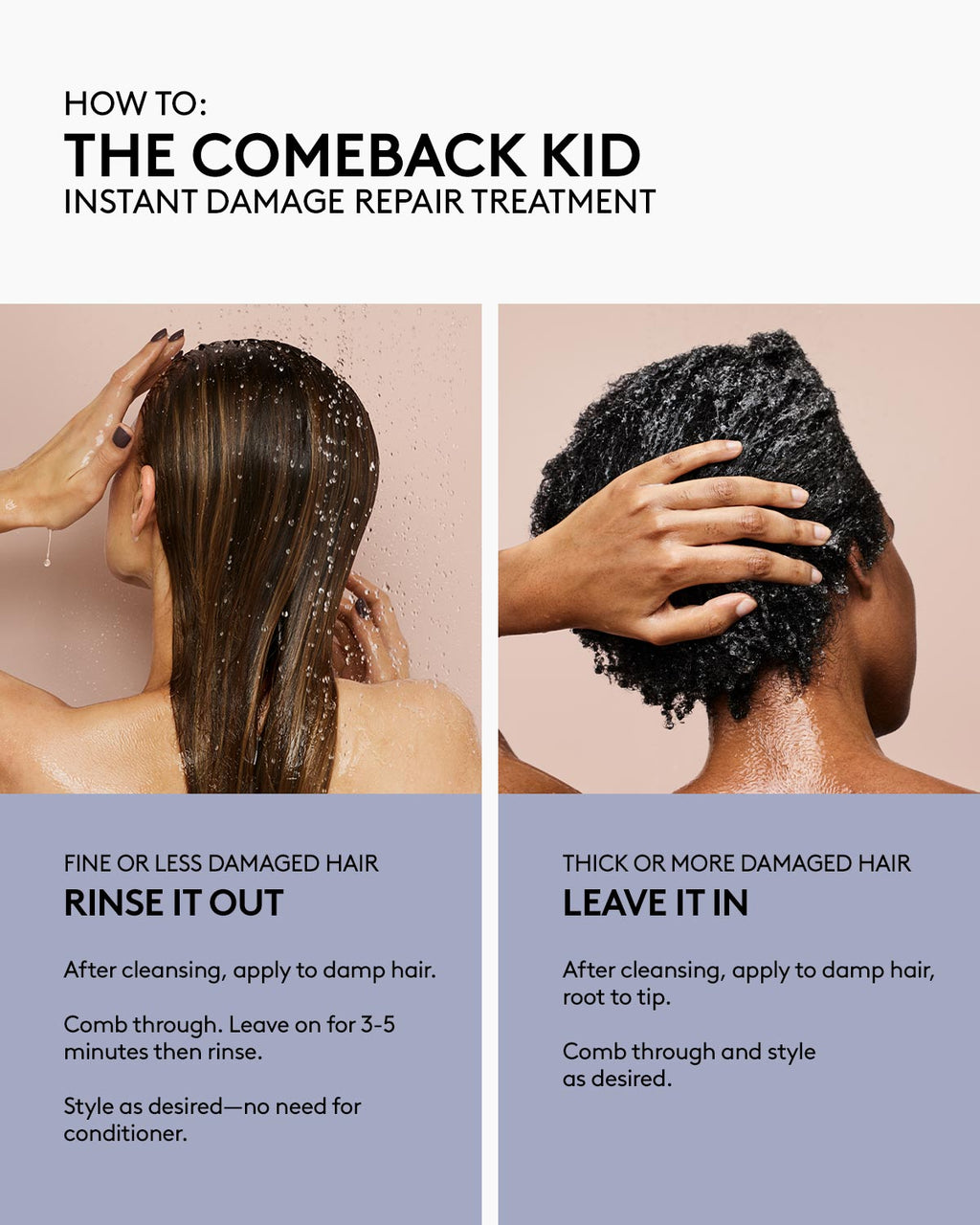 HOW TO:
THE COMEBACK KID
INSTANT DAMAGE REPAIR TREATMENT

FINE OR LESS DAMAGED HAIR
RINSE IT OUT

After cleansing, apply to damp hair.

Comb through. Leave on for 3-5 minutes then rinse.

Style as desired—no need for conditioner.

THICK OR MORE DAMAGED HAIR
LEAVE IT IN

After cleansing, apply to damp hair, root to tip.

Comb through and style as desired.