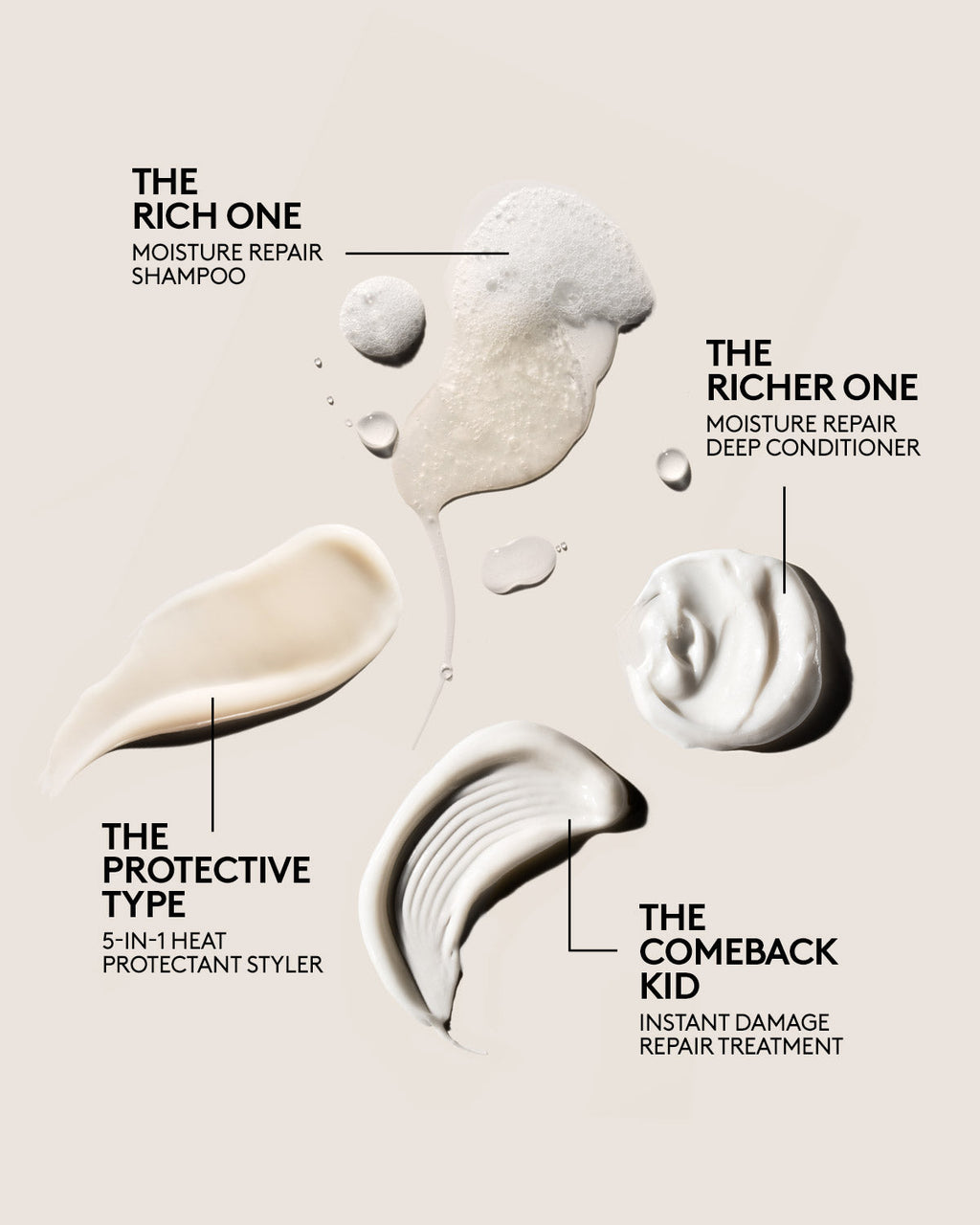 THE RICH ONE
MOISTURE REPAIR SHAMPOO

THE RICHER ONE
MOISTURE REPAIR DEEP CONDITIONER

THE PROTECTIVE TYPE
5-IN-1 HEAT PROTECTANT STYLER

THE COMEBACK KID
INSTANT DAMAGE REPAIR TREATMENT