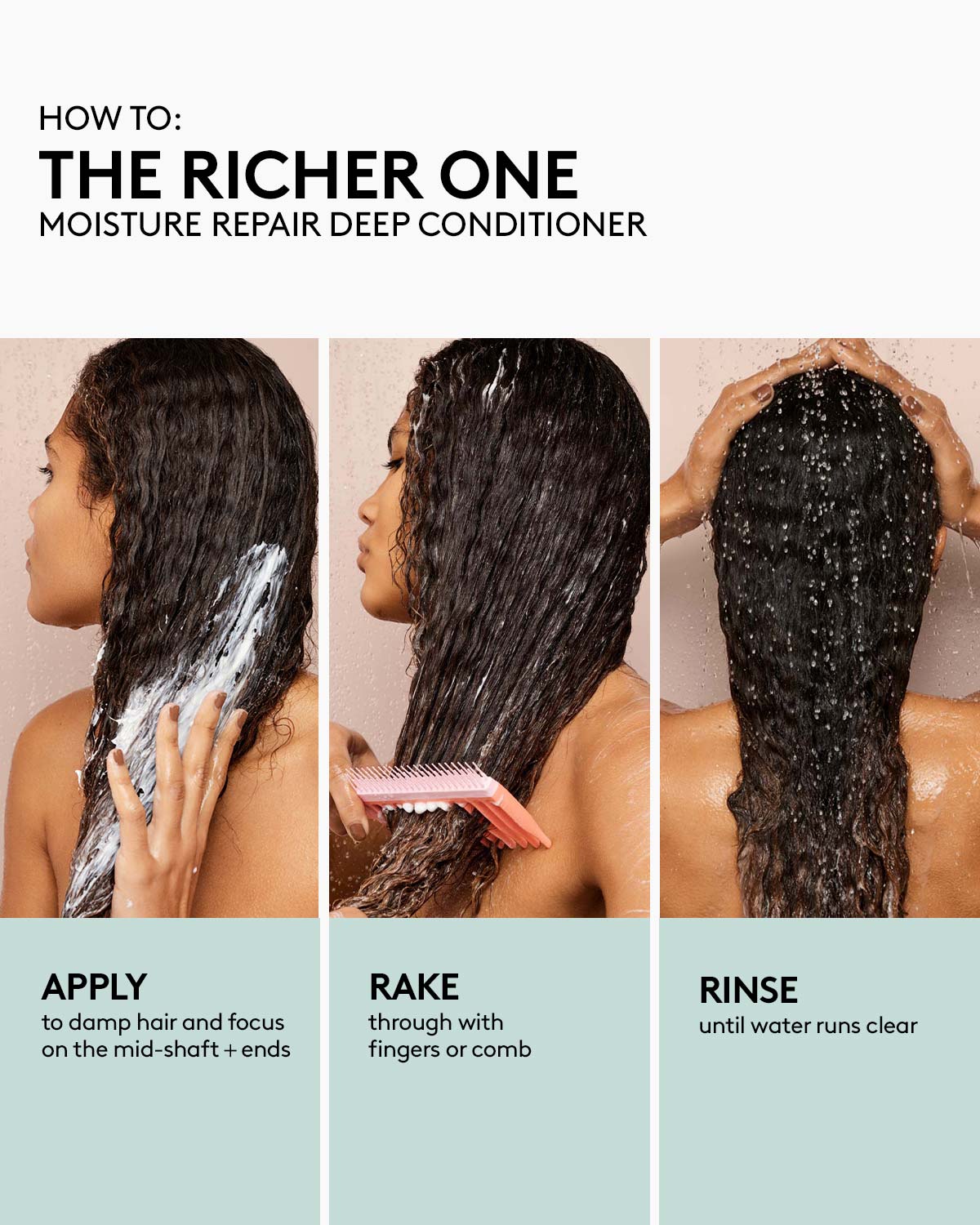 HOW TO:
THE RICHER ONE
MOISTURE REPAIR DEEP CONDITIONER

APPLY
to damp hair and focus on the mid-shaft + ends

RAKE
through with fingers or comb

RINSE
until water runs clear