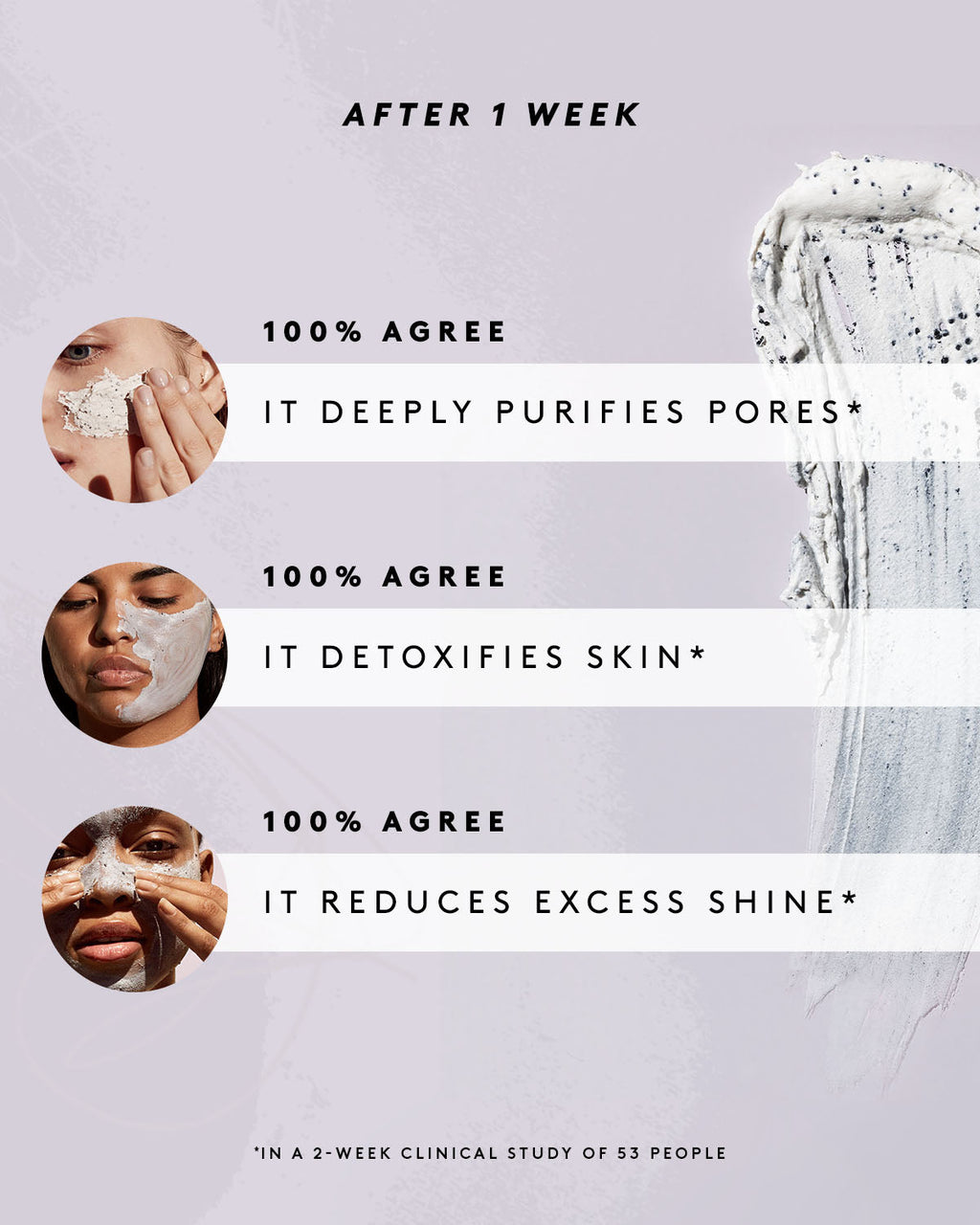 AFTER 1 WEEK

100% AGREE

IT DEEPLY PURIFIES PORES*

100% AGREE

IT DETOXIFIES SKIN*

100% AGREE

IT REDUCES EXCESS SHINE*

*IN A 2-WEEK CLINICAL STUDY OF 53 PEOPLE