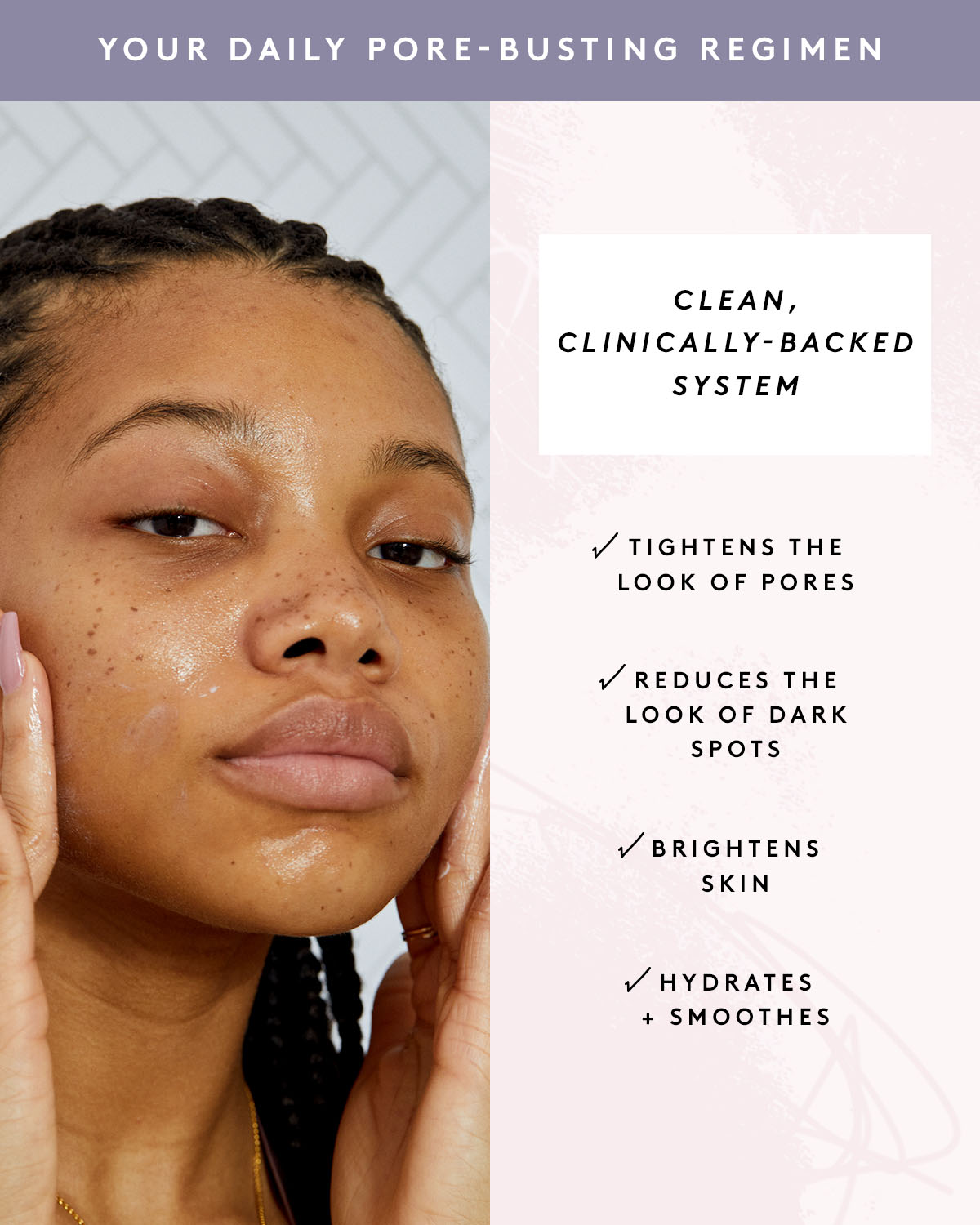 YOUR DAILY PORE-BUSTING REGIMEN

CLEAN, CLINICALLY-BACKED SYSTEM

✓ TIGHTENS THE LOOK OF PORES

✓ REDUCES THE LOOK OF DARK SPOTS

✓ BRIGHTENS SKIN

✓ HYDRATES + SMOOTHES