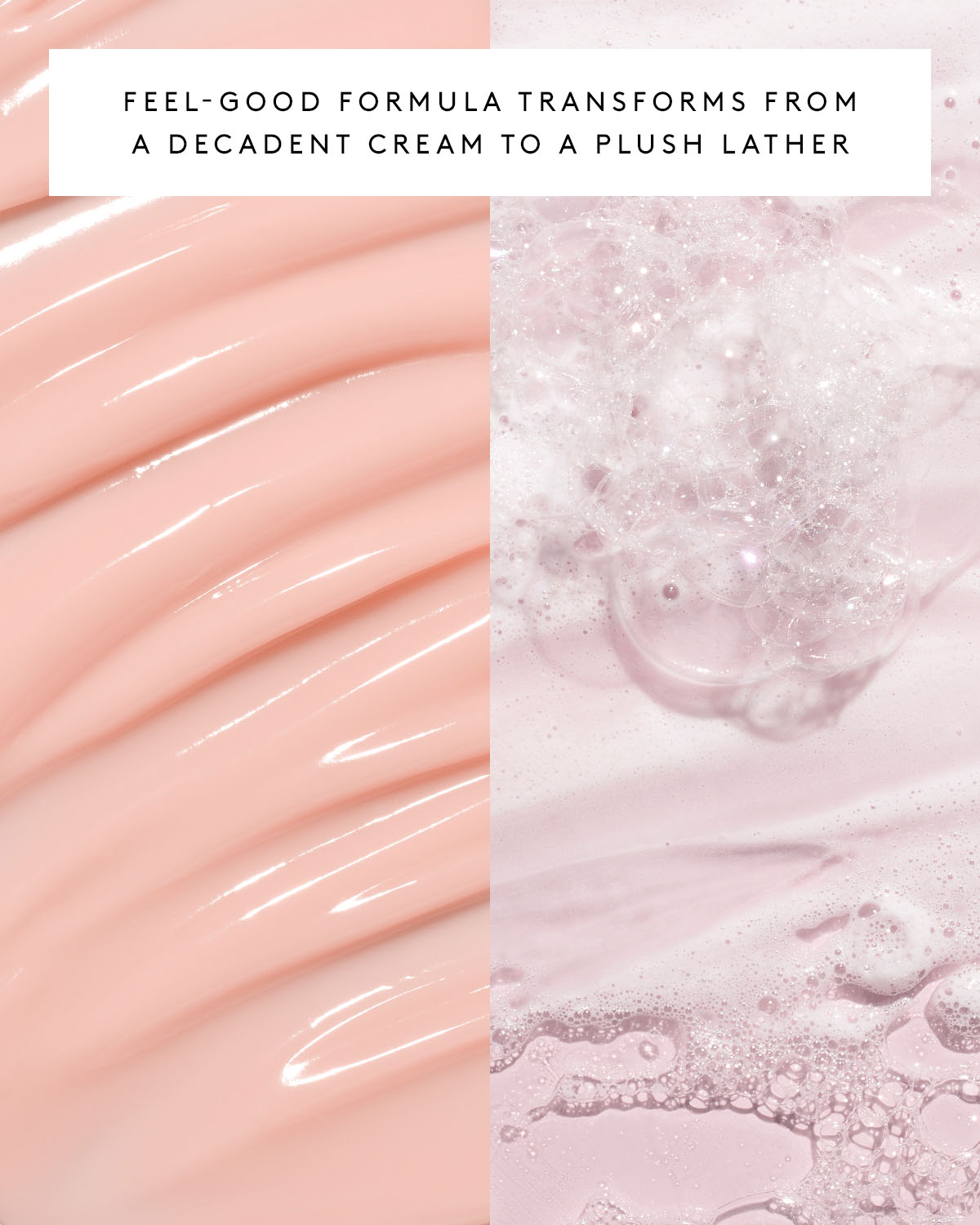 FEEL-GOOD FORMULA TRANSFORMS FROM A DECADENT CREAM TO A PLUSH LATHER