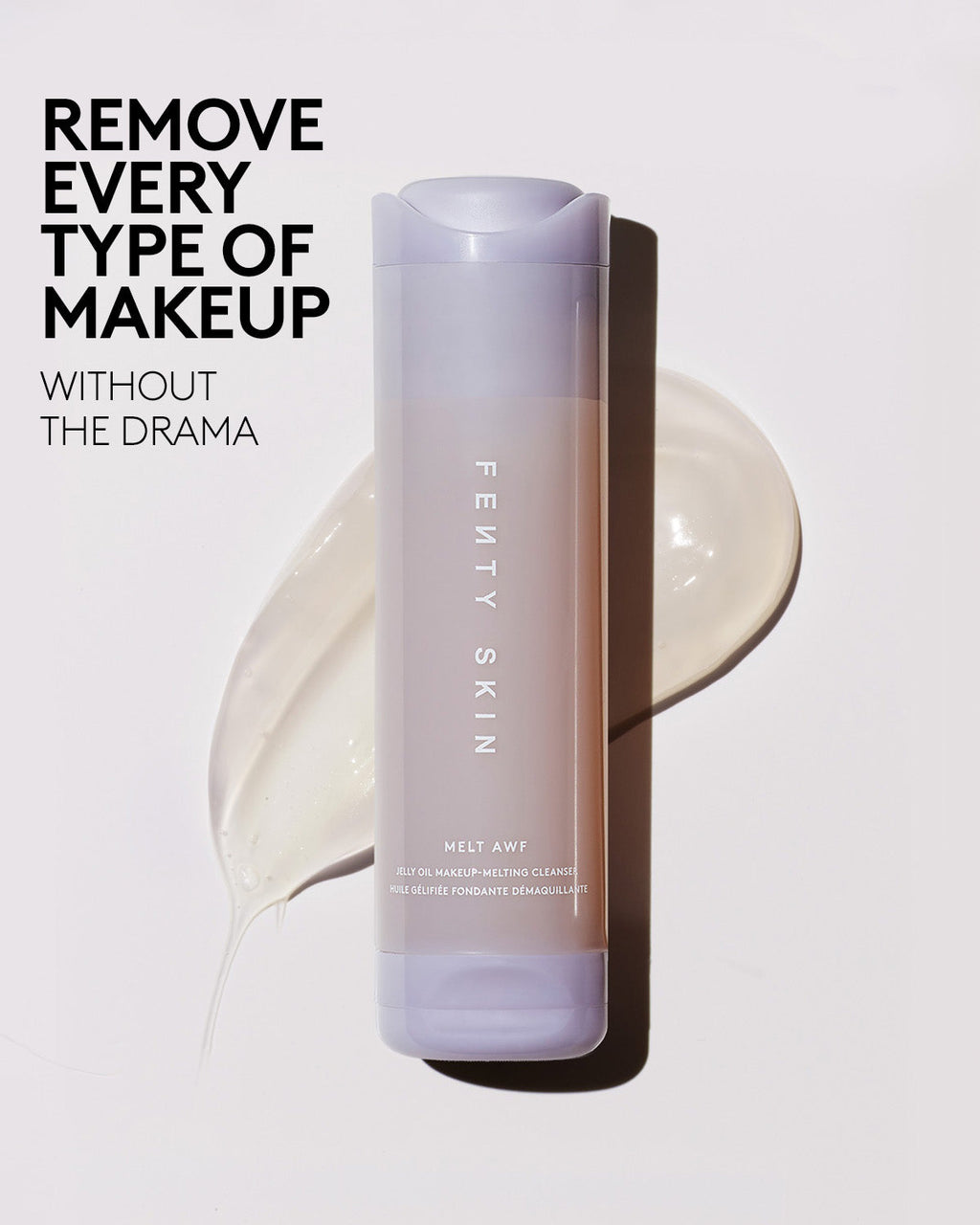 REMOVE EVERY TYPE OF MAKEUP

WITHOUT THE DRAMA

FENTY SKIN

MELT AWF

JELLY OIL MAKEUP-MELTING CLEANSER
HUILE GÉLIFIÉE FONDANTE DÉMAQUILLANTE