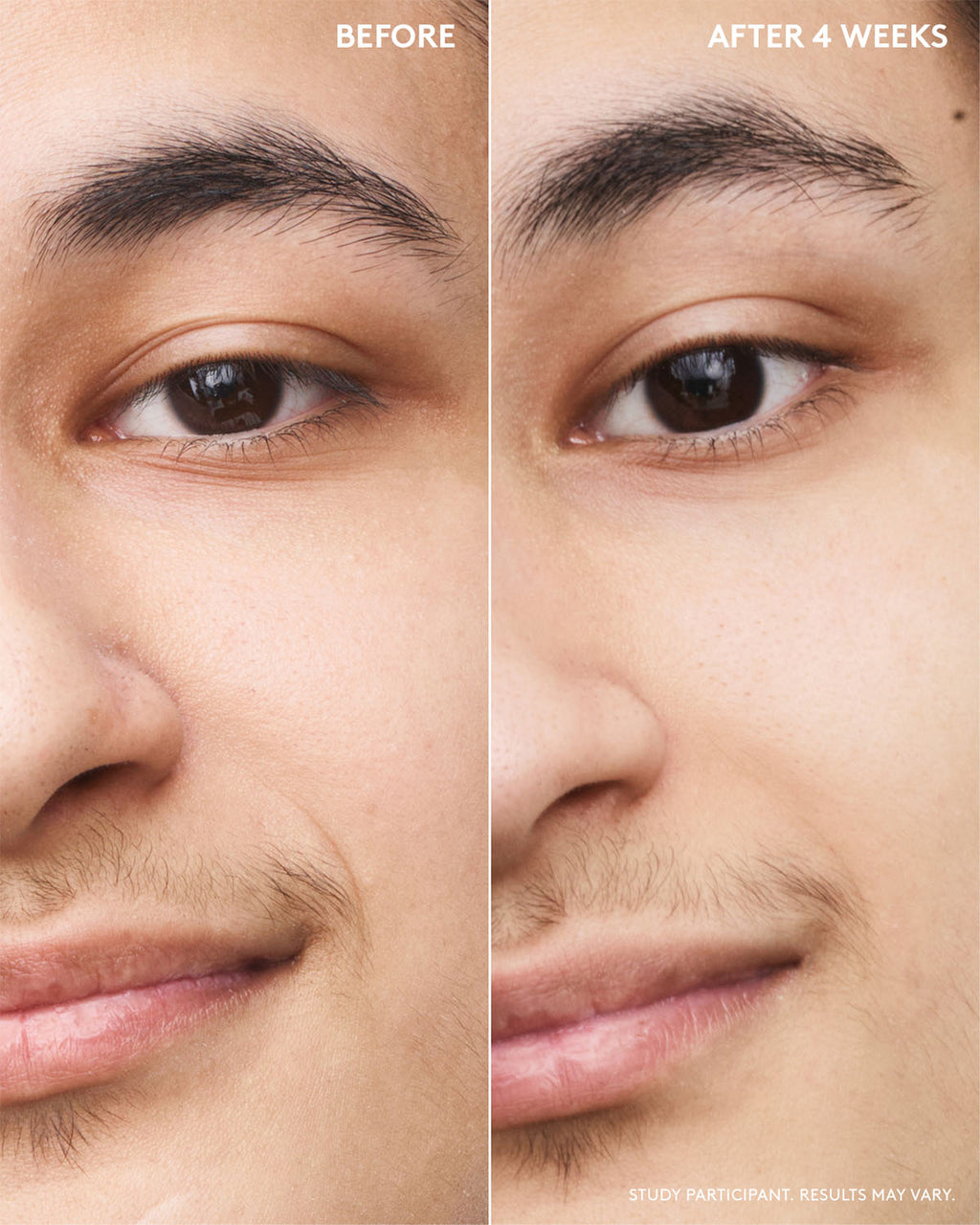 BEFORE

AFTER 4 WEEKS

STUDY PARTICIPANT. RESULTS MAY VARY.