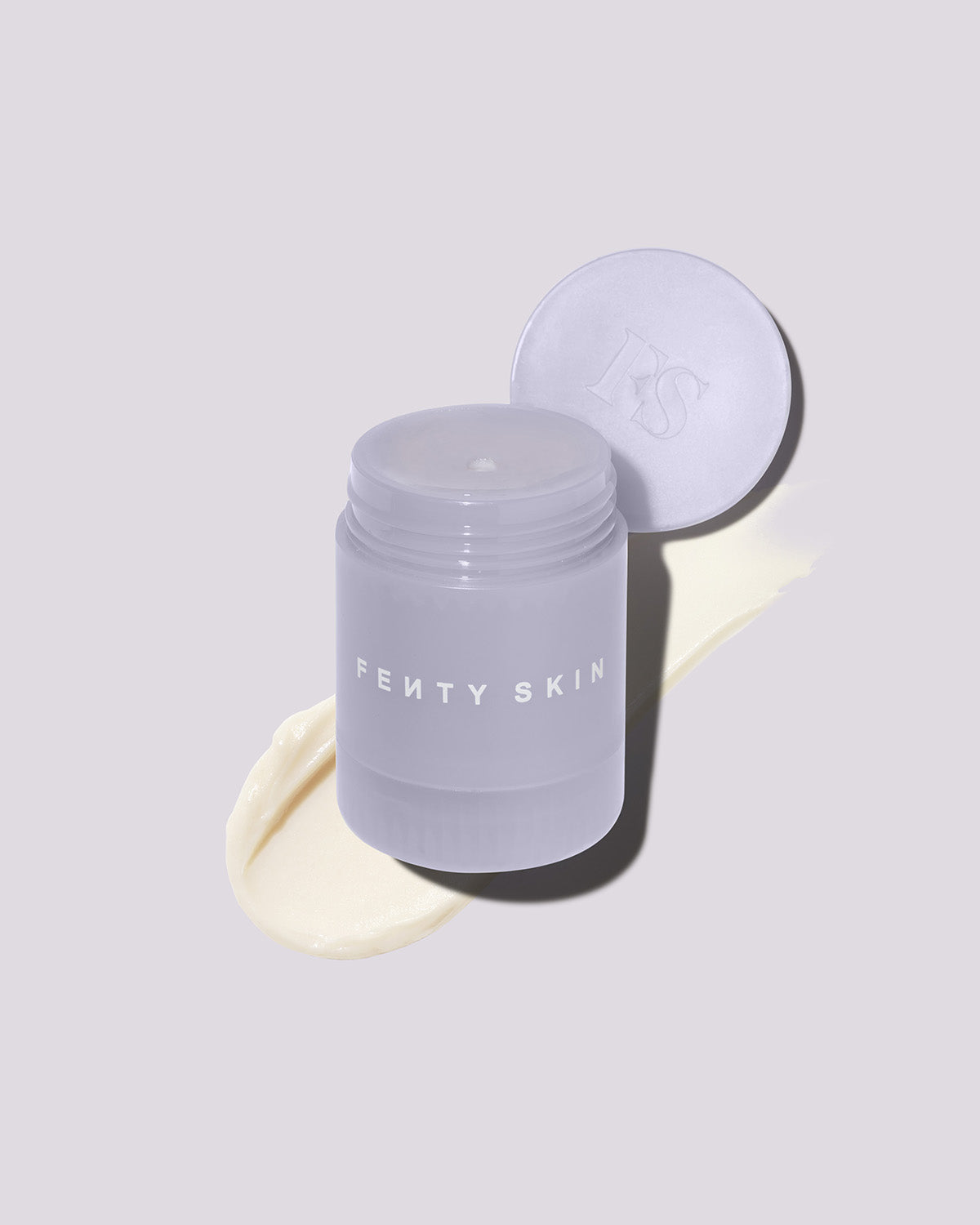 FS

FENTY SKIN