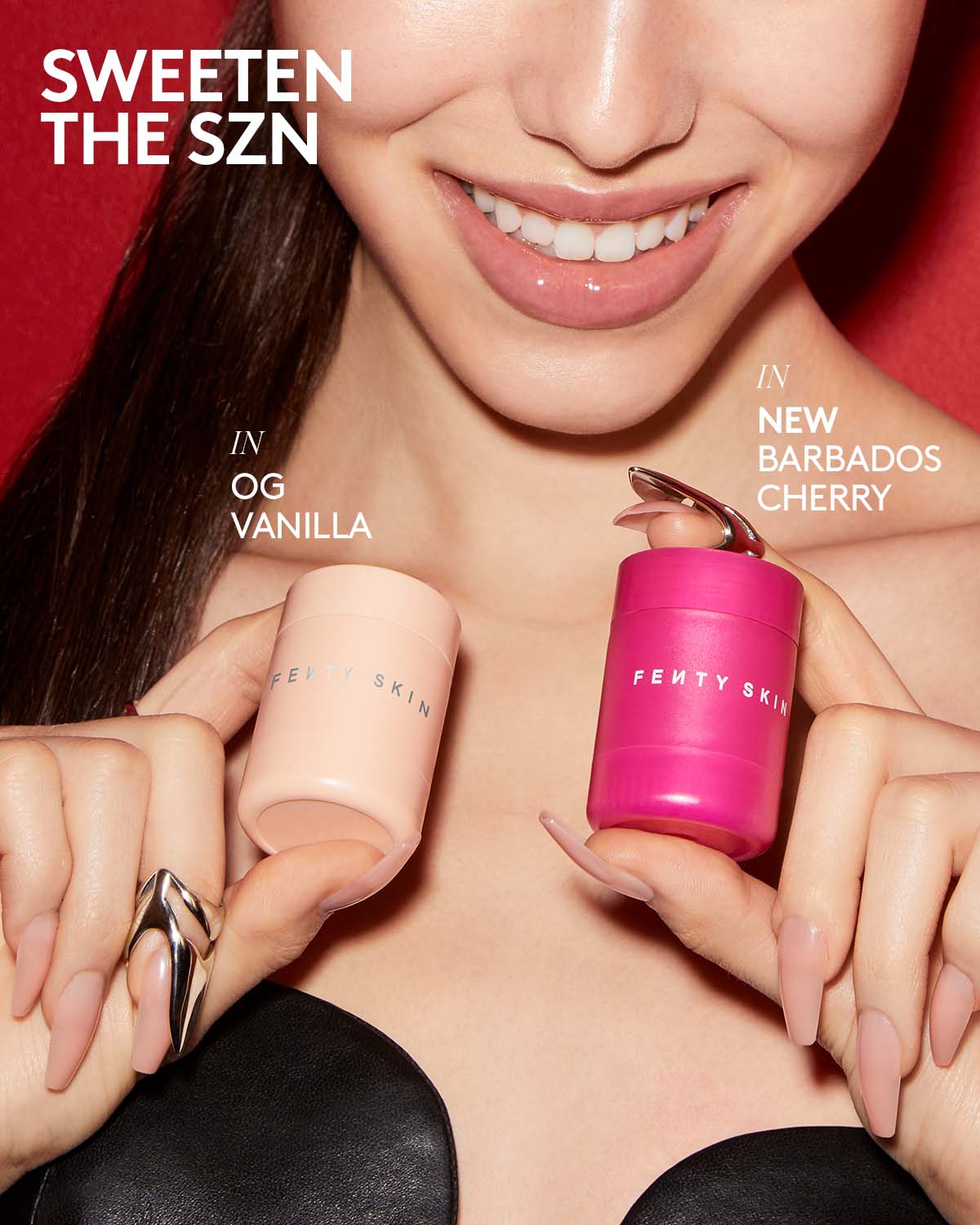 SWEETEN THE SZN

IN
OG
VANILLA

IN
NEW
BARBADOS
CHERRY

FENTY SKIN

FENTY SKIN