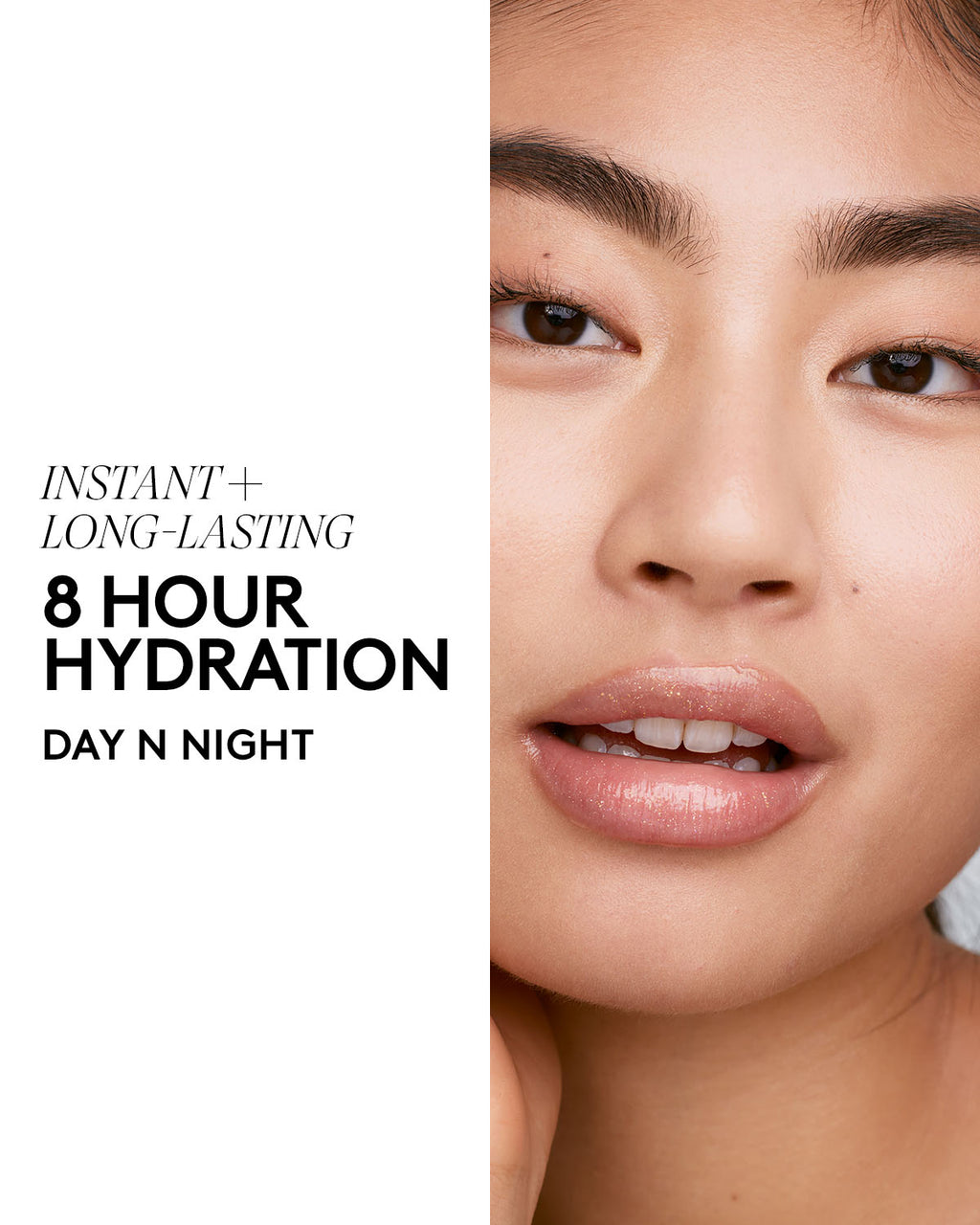 INSTANT + LONG-LASTING
8 HOUR HYDRATION
DAY N NIGHT