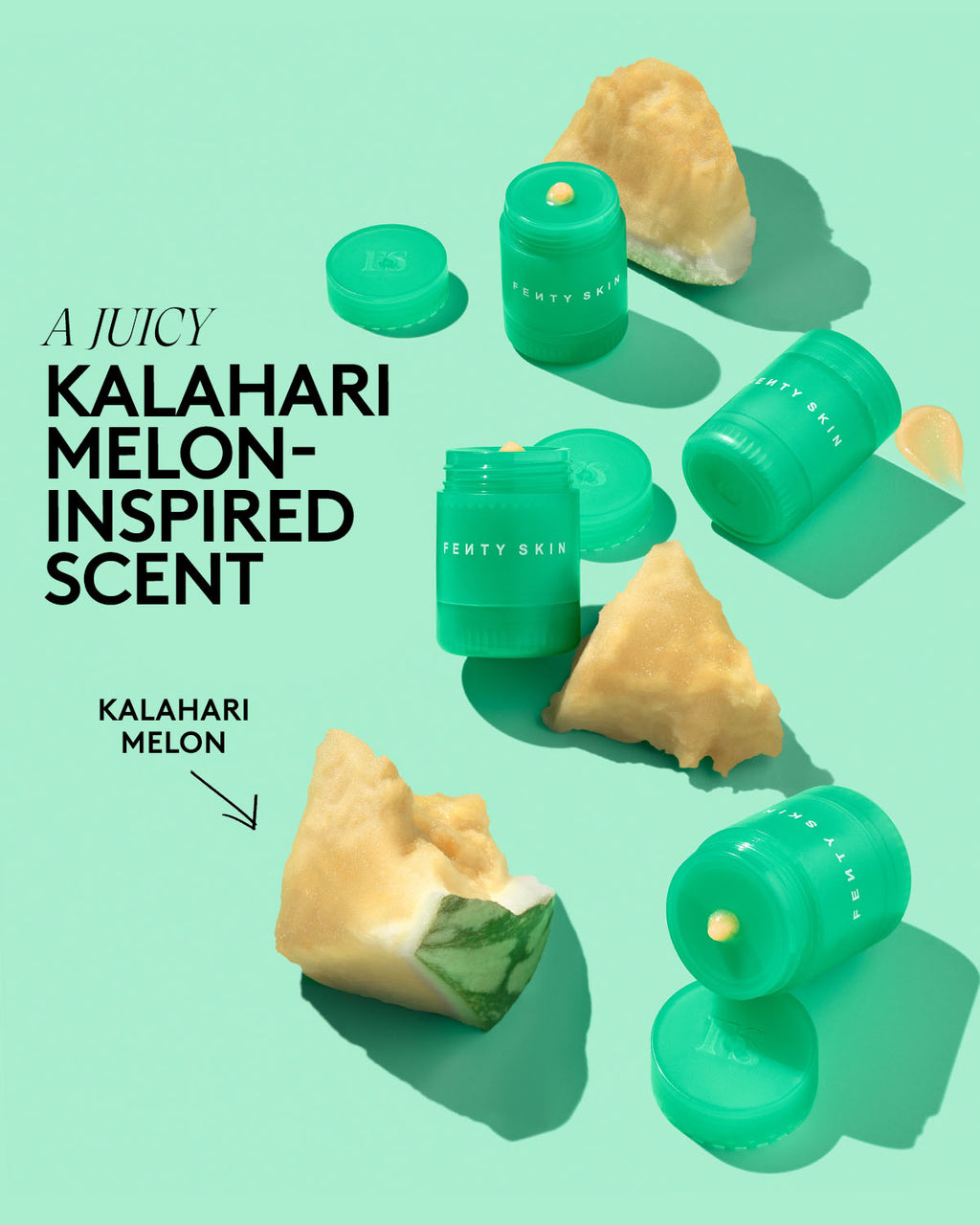 A JUICY
KALAHARI MELON-INSPIRED SCENT

KALAHARI MELON

FS

FENTY SKIN

FENTY SKIN

FS

FENTY SKIN

FENTY SKIN

FS