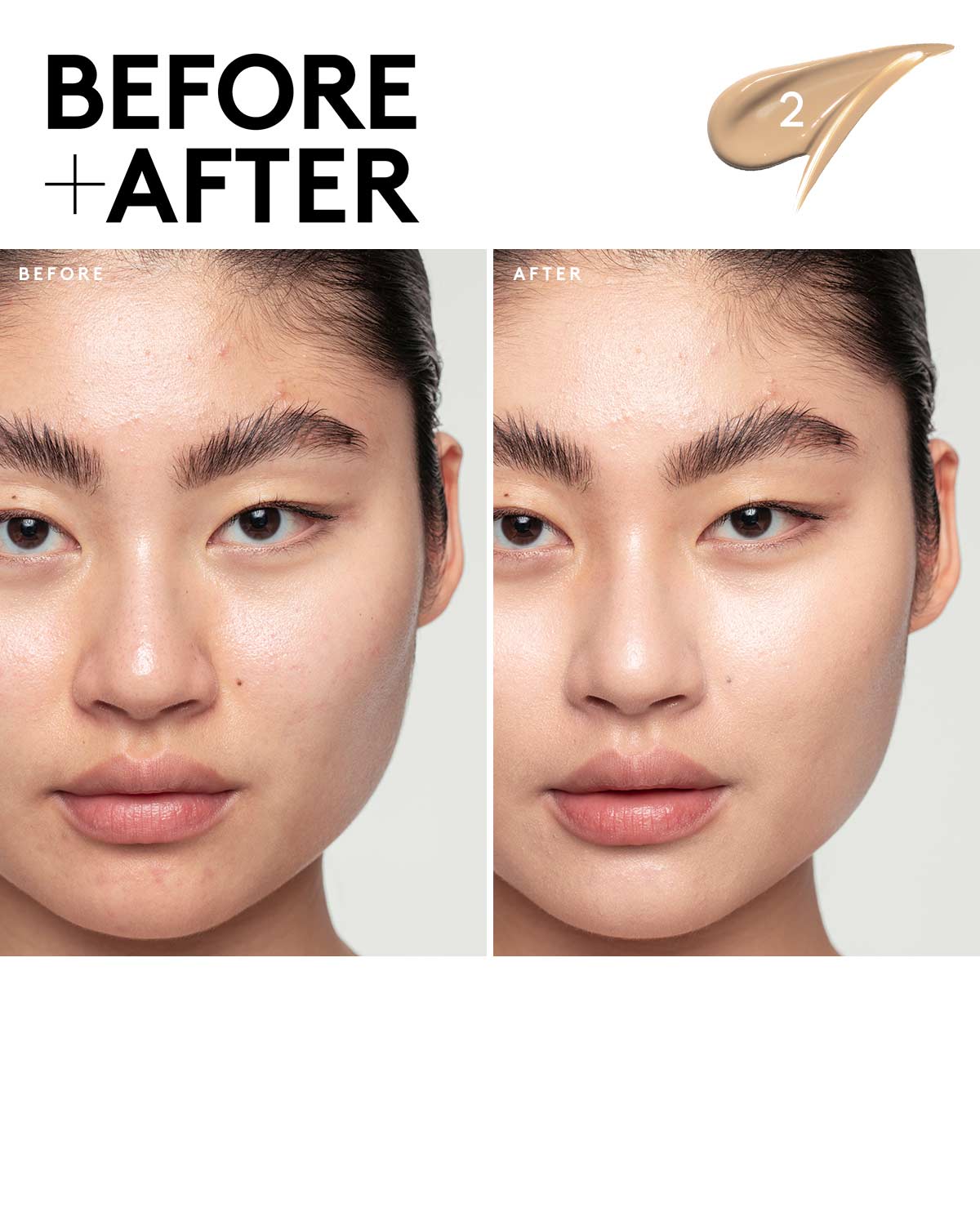 BEFORE
+AFTER

2

BEFORE

AFTER