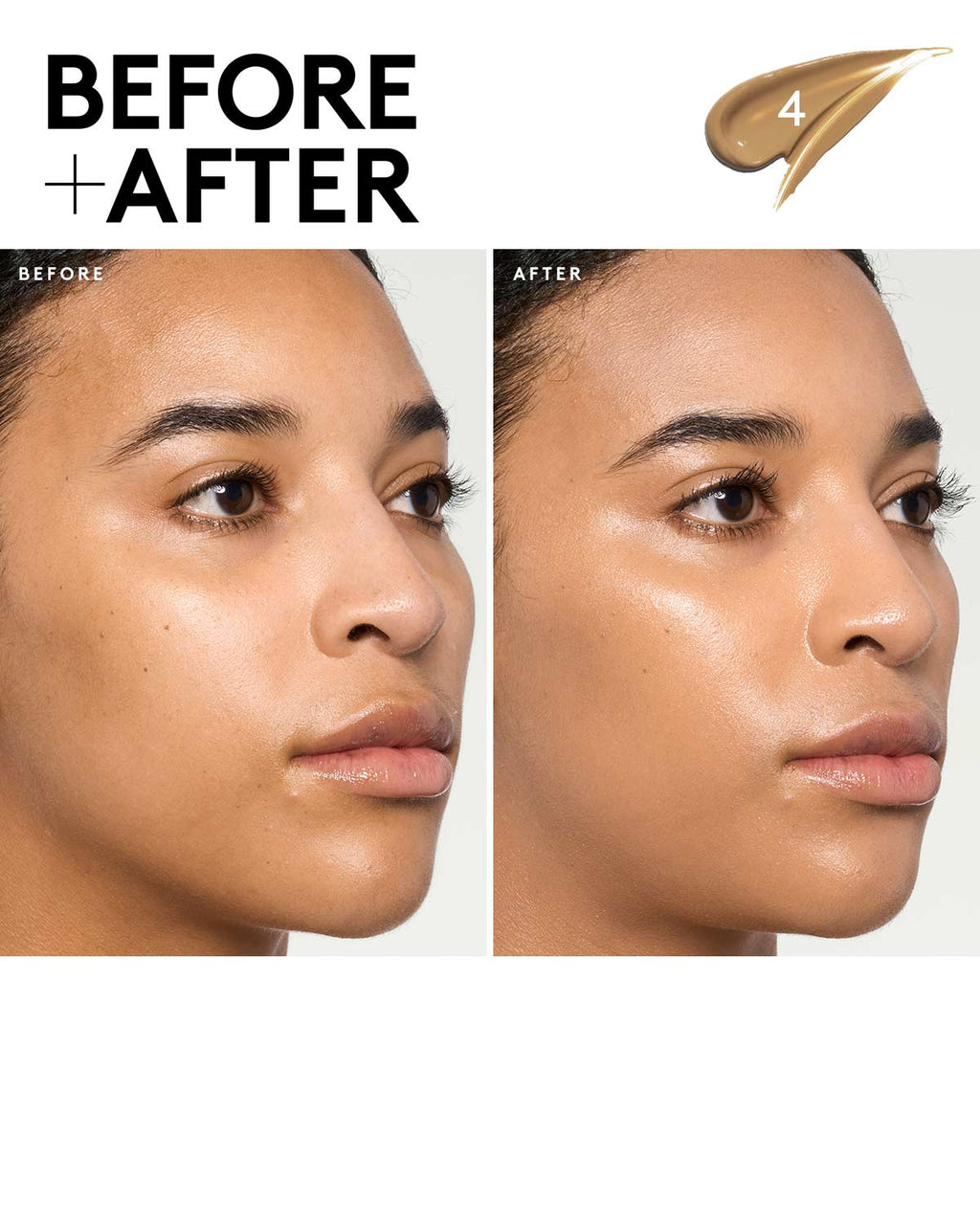 BEFORE
+AFTER

4

BEFORE

AFTER