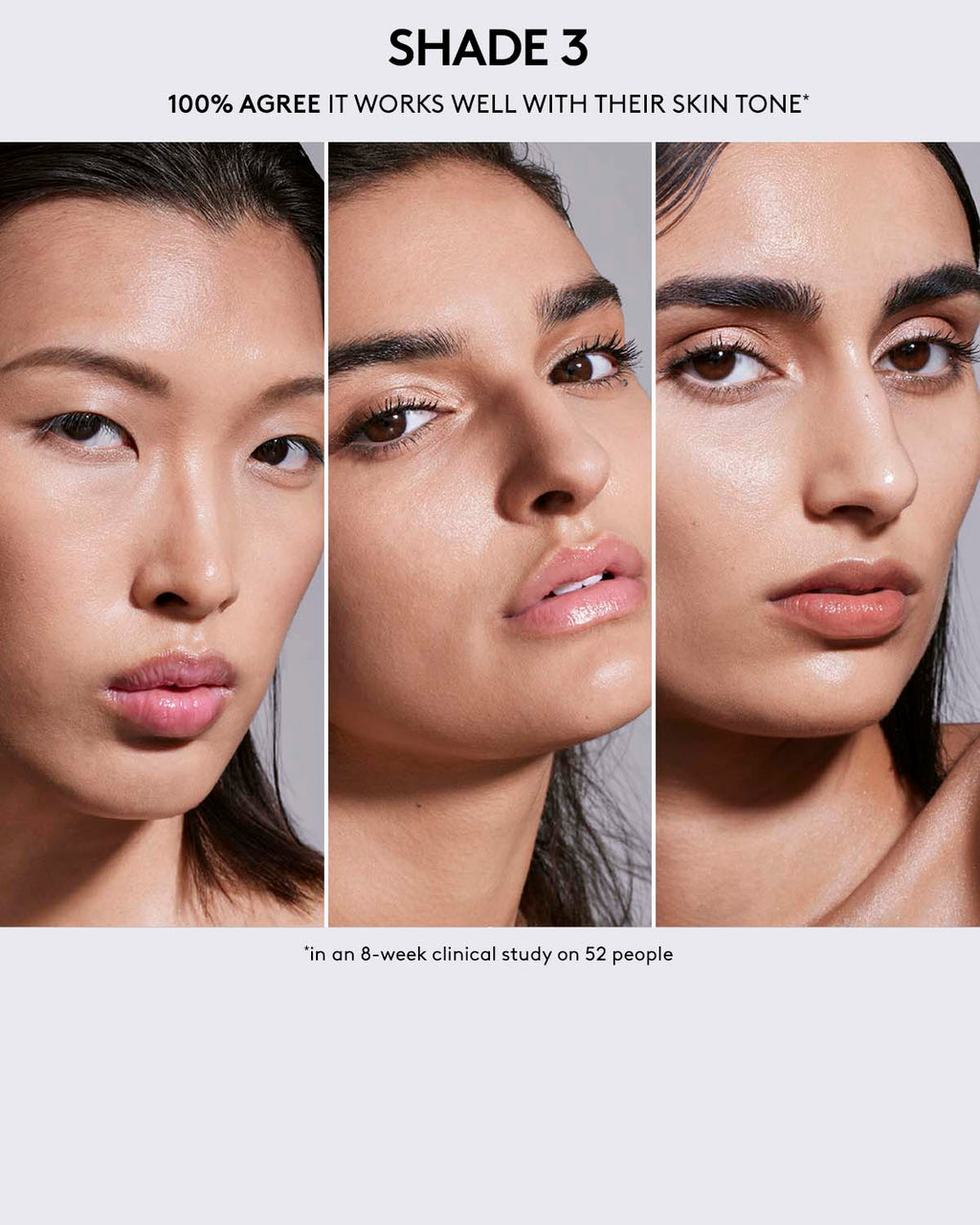 SHADE 3

100% AGREE IT WORKS WELL WITH THEIR SKIN TONE*

*in an 8-week clinical study on 52 people