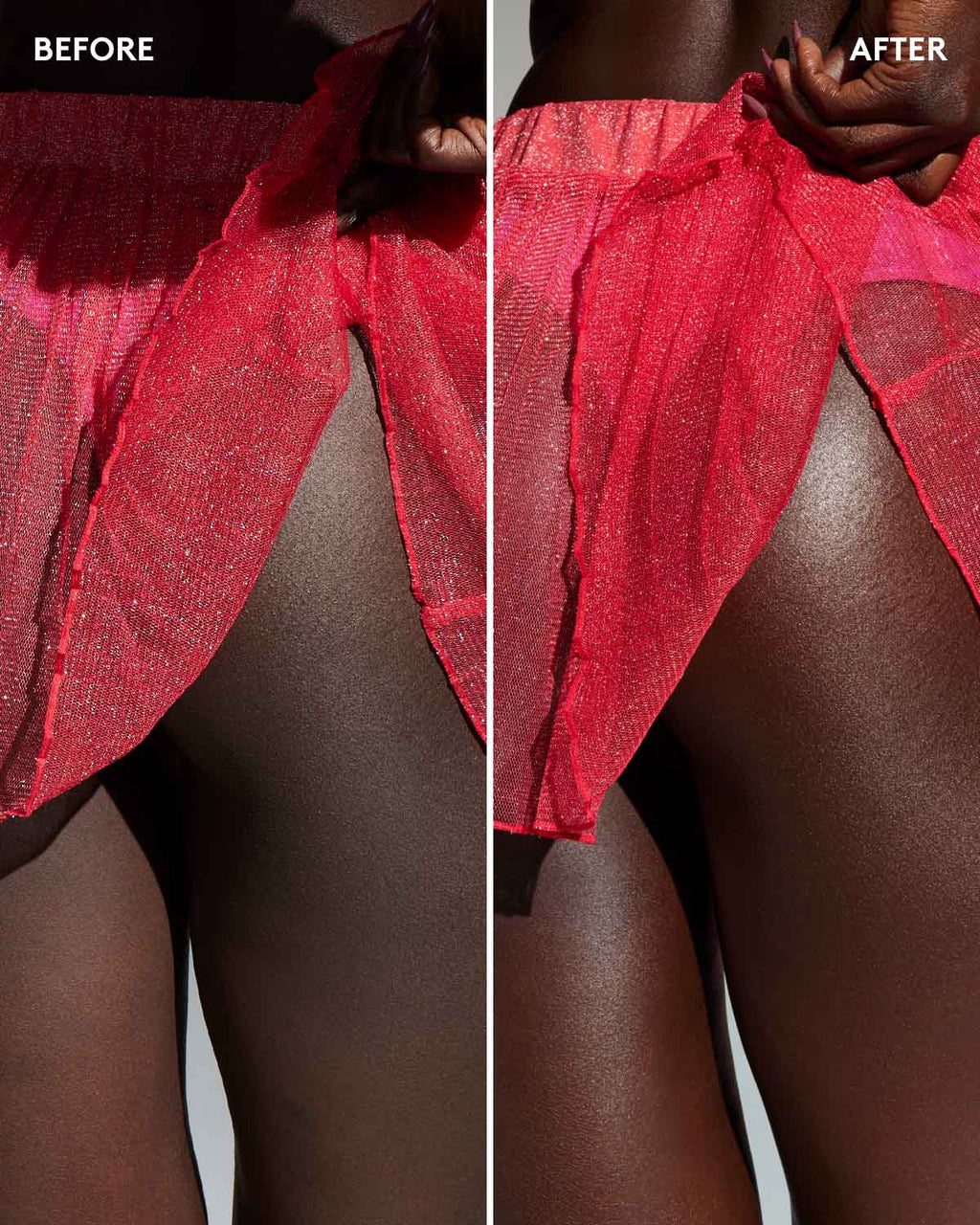 BEFORE

AFTER