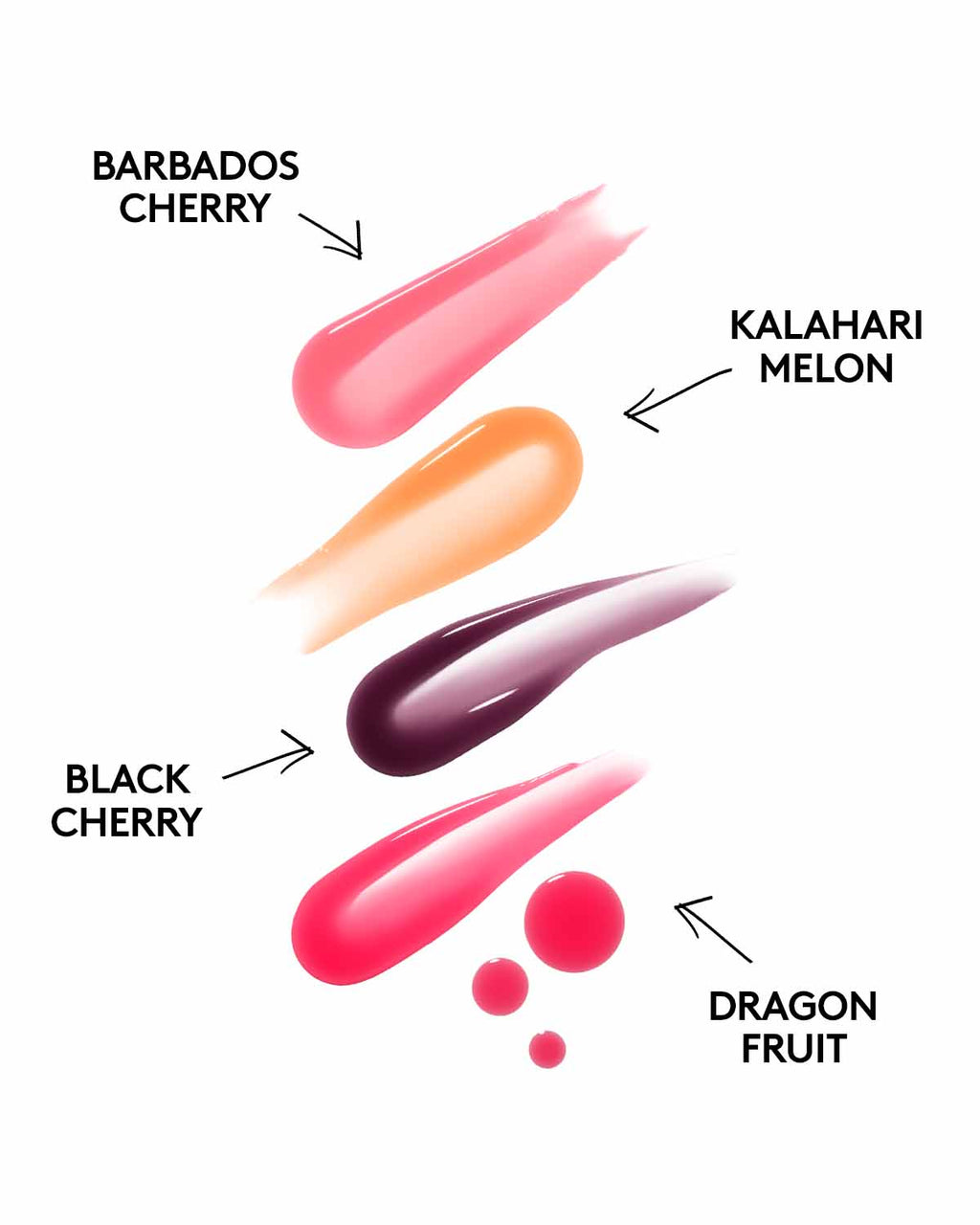 BARBADOS CHERRY

KALAHARI MELON

BLACK CHERRY

DRAGON FRUIT