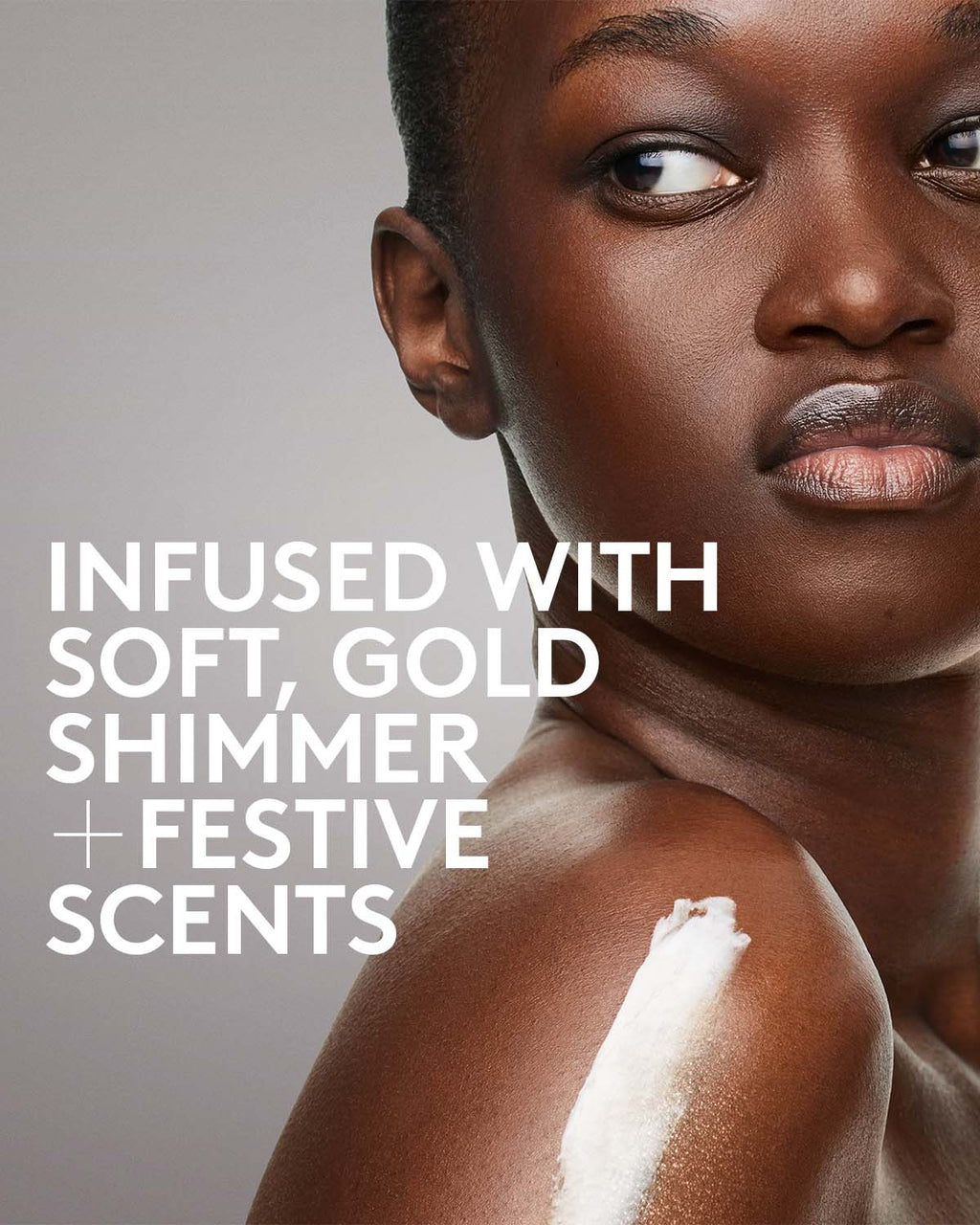 INFUSED WITH SOFT, GOLD SHIMMER + FESTIVE SCENTS