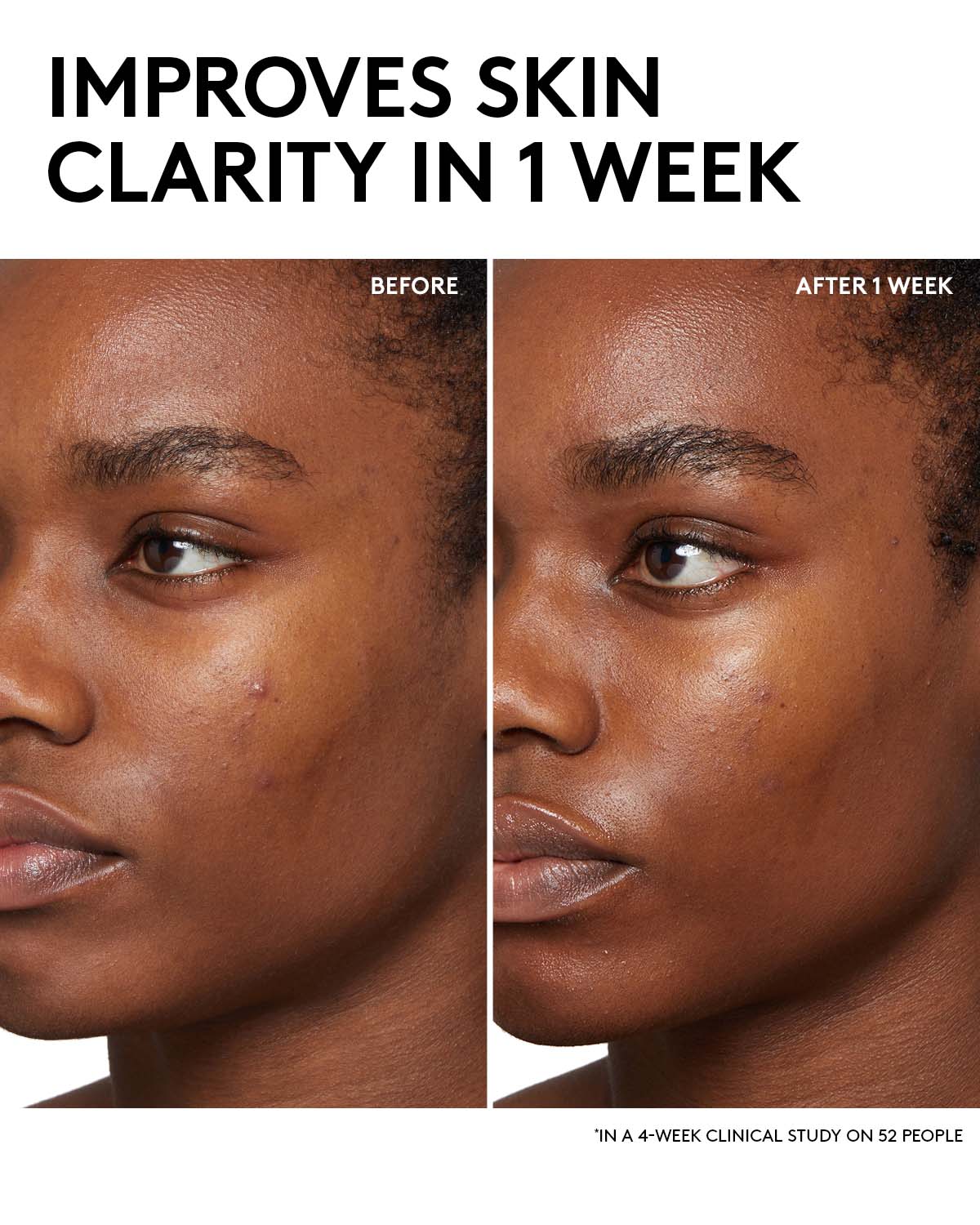 IMPROVES SKIN CLARITY IN 1 WEEK

BEFORE

AFTER 1 WEEK

*IN A 4-WEEK CLINICAL STUDY ON 52 PEOPLE