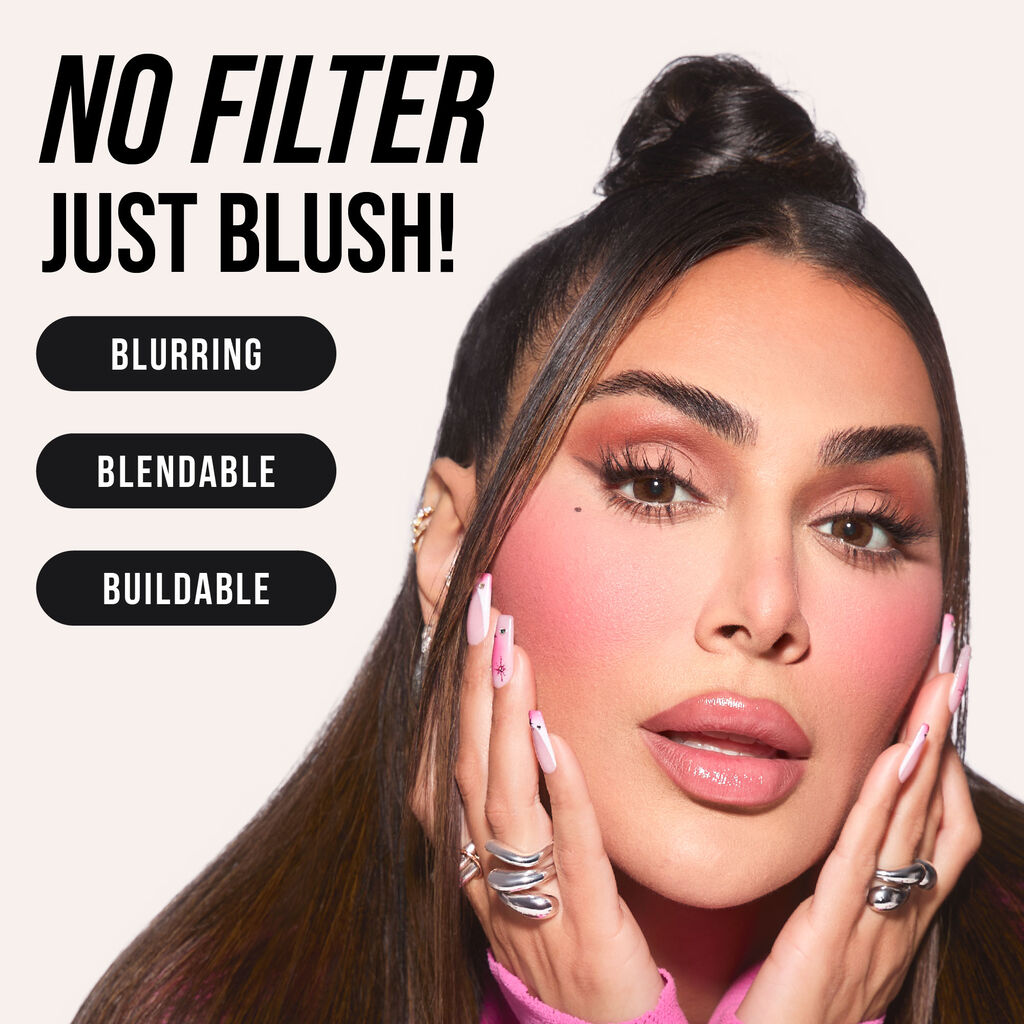 NO FILTER
JUST BLUSH!

BLURRING

BLENDABLE

BUILDABLE