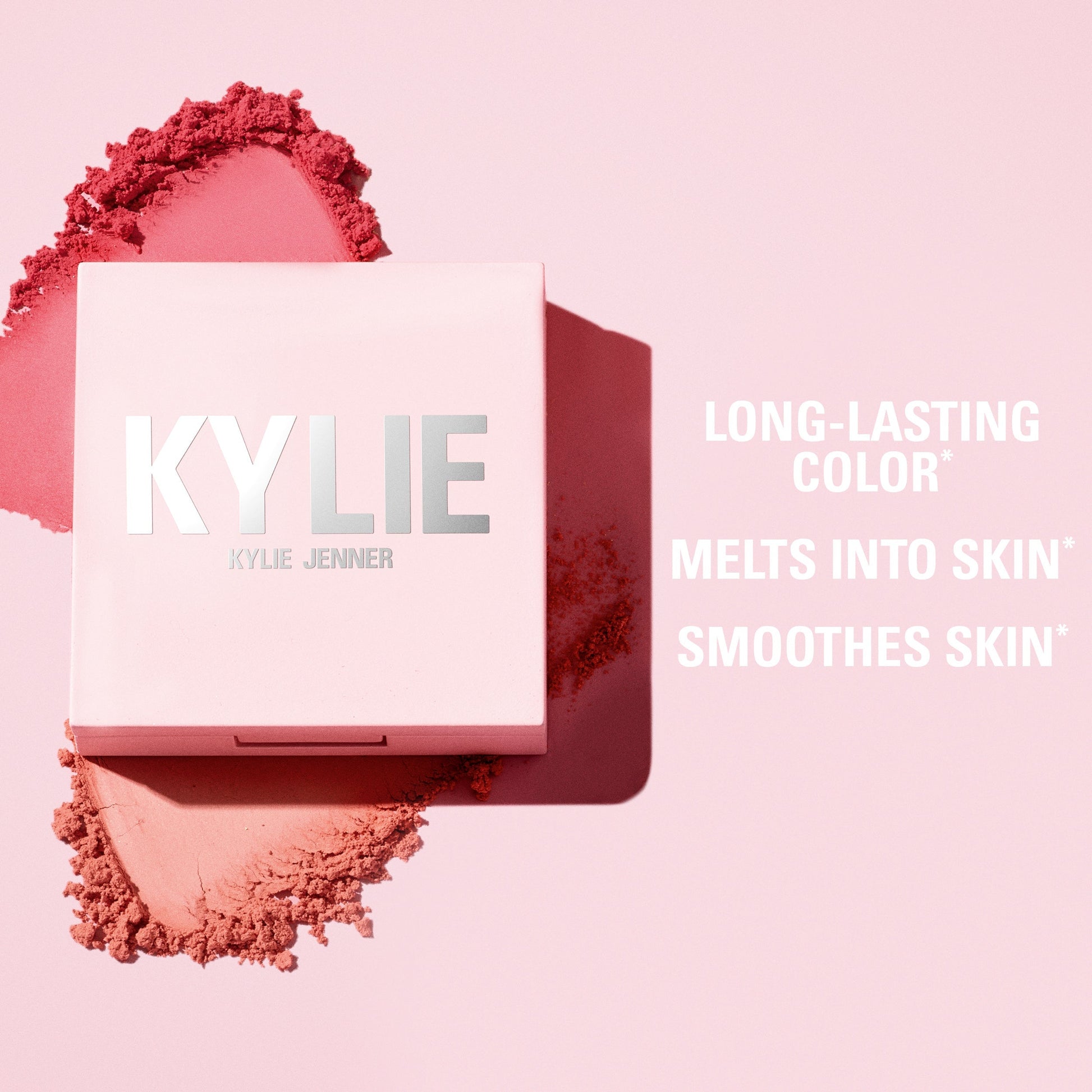 KYLIE
KYLIE JENNER

LONG-LASTING COLOR*

MELTS INTO SKIN*

SMOOTHES SKIN*