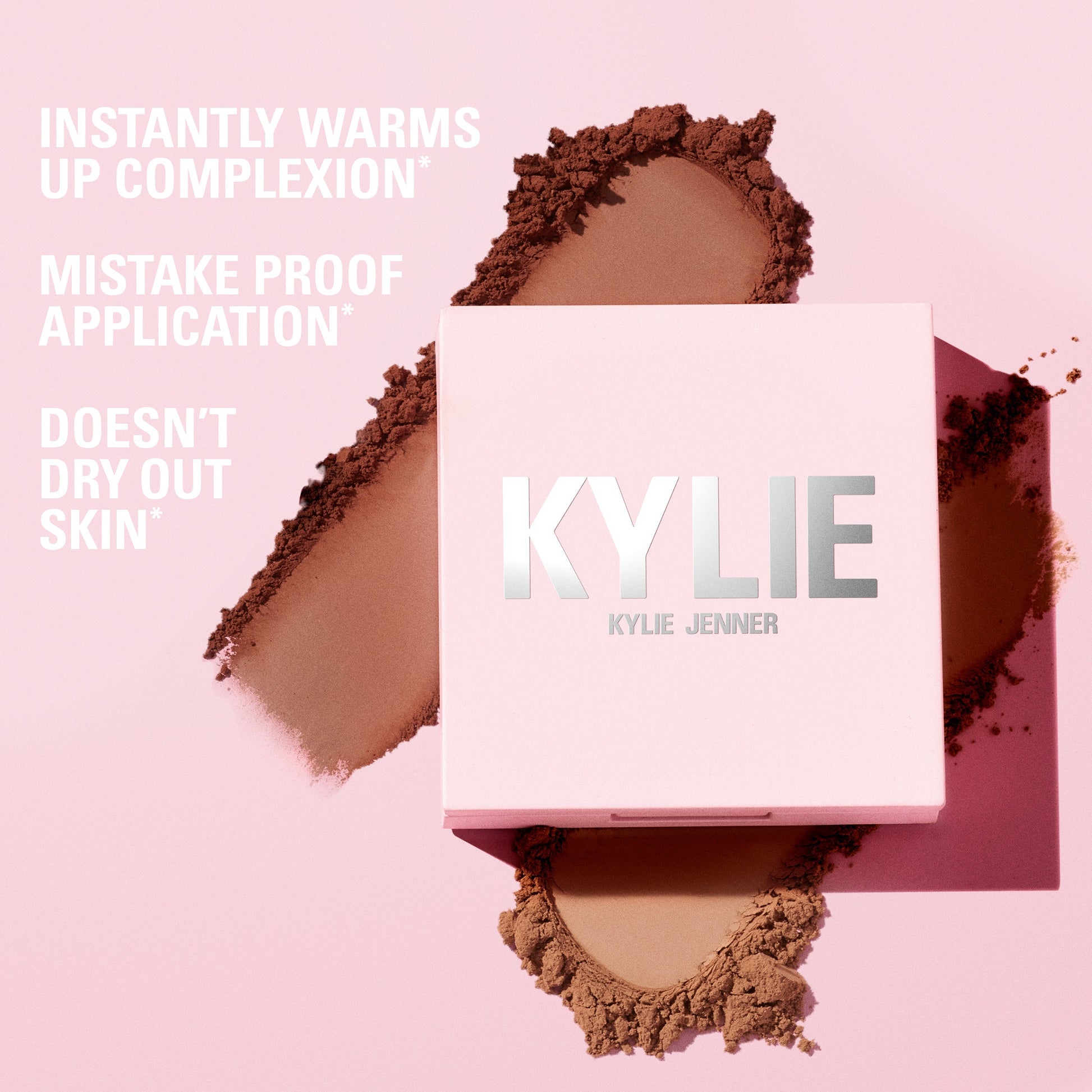 INSTANTLY WARMS UP COMPLEXION*

MISTAKE PROOF APPLICATION*

DOESN'T DRY OUT SKIN*

KYLIE

KYLIE JENNER