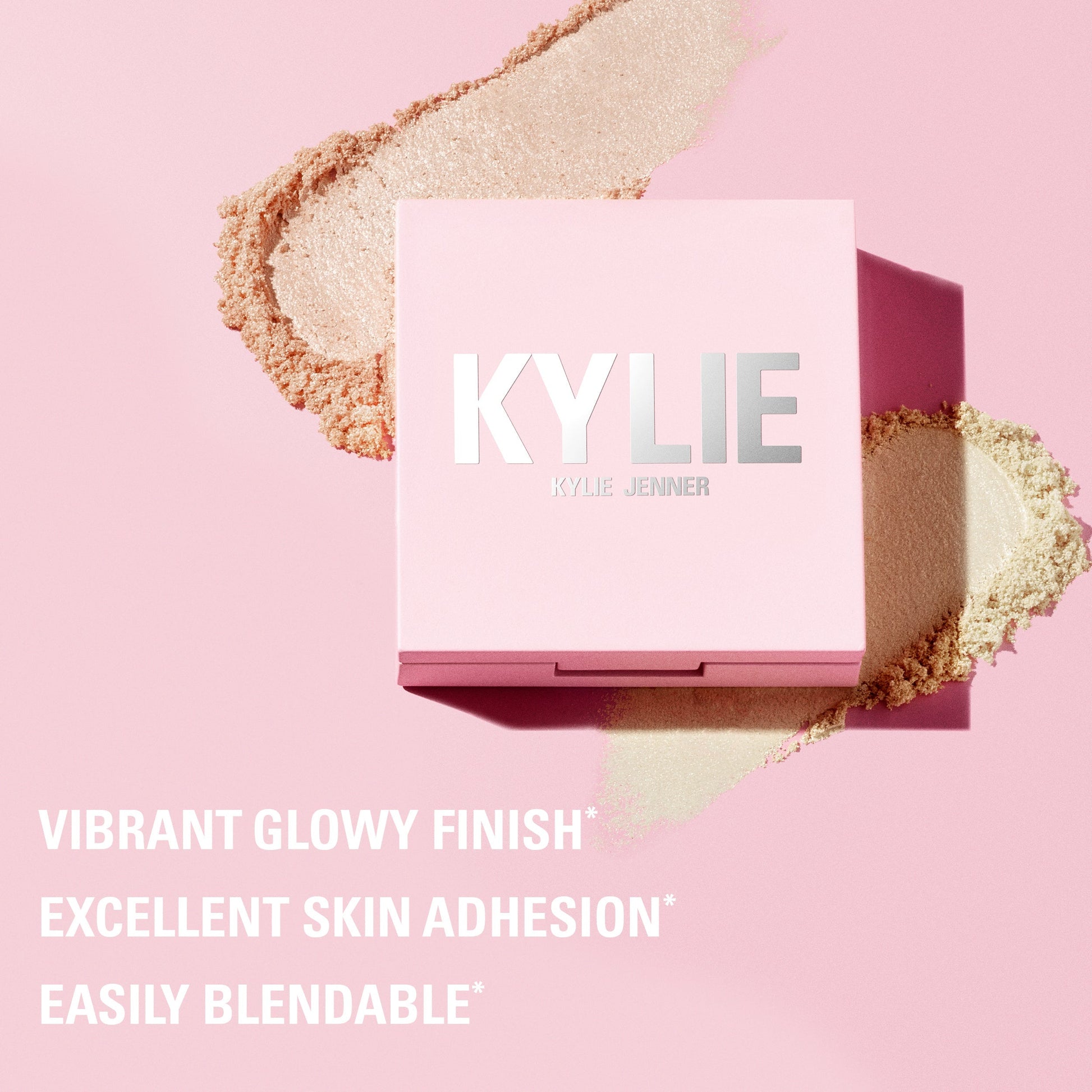 KYLIE
KYLIE JENNER

VIBRANT GLOWY FINISH*
EXCELLENT SKIN ADHESION*
EASILY BLENDABLE*