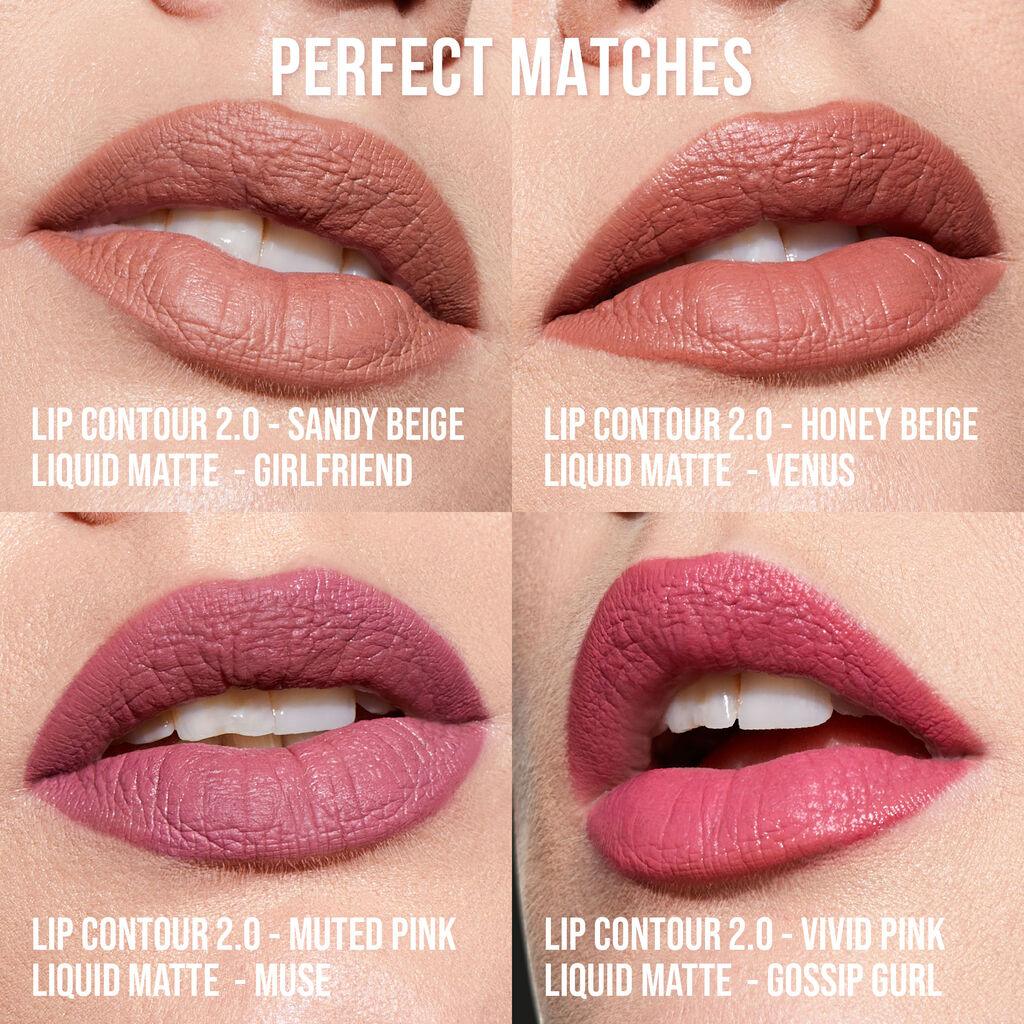 PERFECT MATCHES

LIP CONTOUR 2.0 - SANDY BEIGE
LIQUID MATTE - GIRLFRIEND

LIP CONTOUR 2.0 - HONEY BEIGE
LIQUID MATTE - VENUS

LIP CONTOUR 2.0 - MUTED PINK
LIQUID MATTE - MUSE

LIP CONTOUR 2.0 - VIVID PINK
LIQUID MATTE - GOSSIP GURL