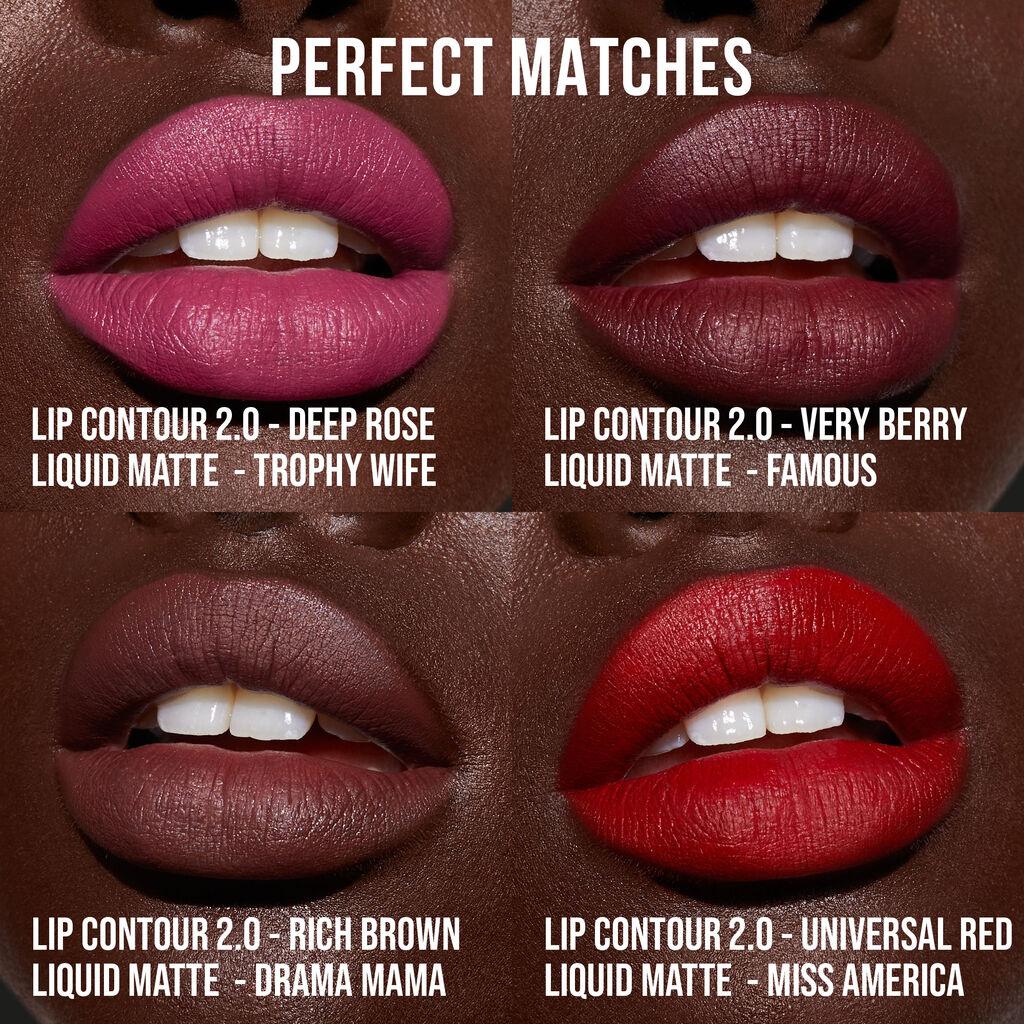 PERFECT MATCHES

LIP CONTOUR 2.0 - DEEP ROSE
LIQUID MATTE - TROPHY WIFE

LIP CONTOUR 2.0 - VERY BERRY
LIQUID MATTE - FAMOUS

LIP CONTOUR 2.0 - RICH BROWN
LIQUID MATTE - DRAMA MAMA

LIP CONTOUR 2.0 - UNIVERSAL RED
LIQUID MATTE - MISS AMERICA