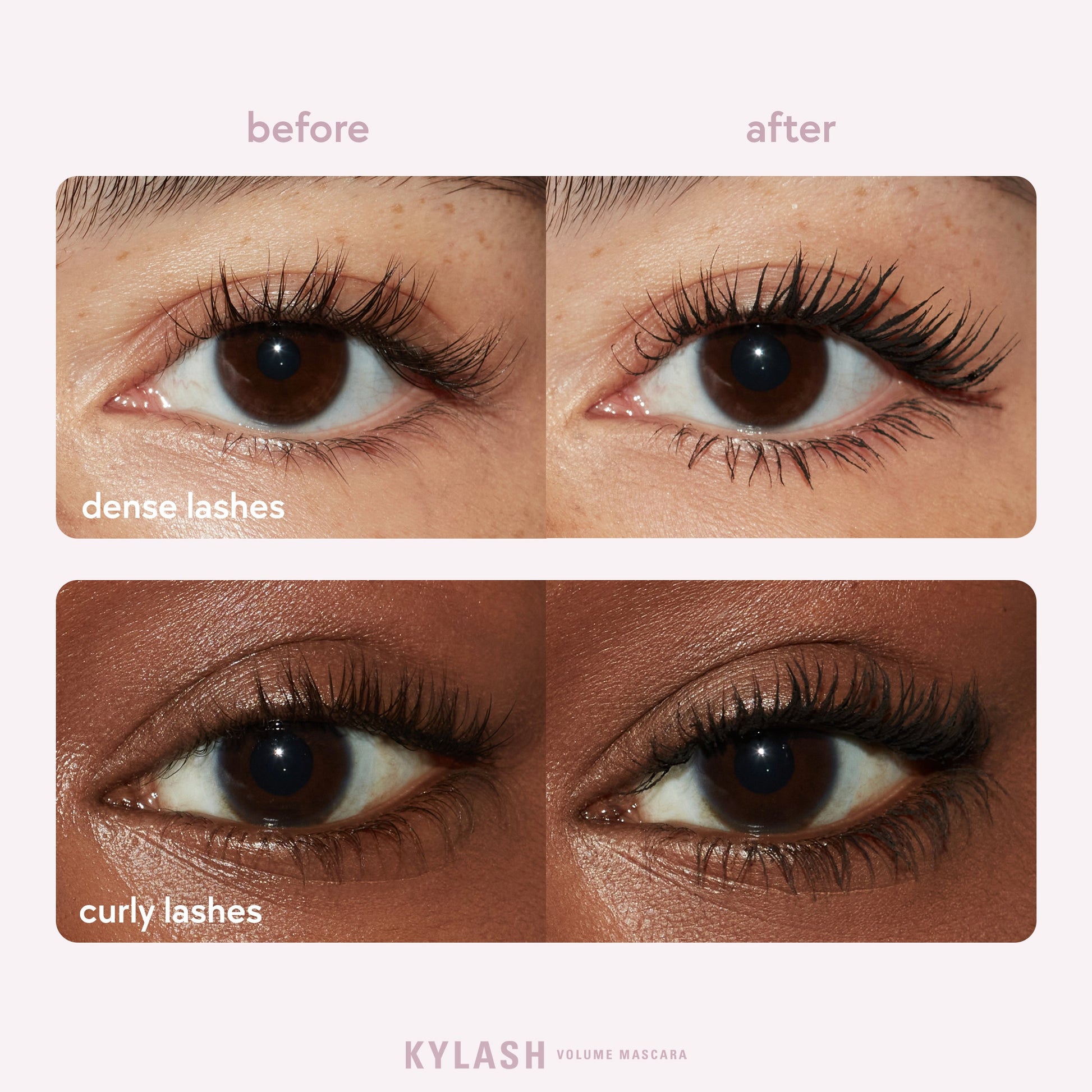 before

after

dense lashes

curly lashes

KYLASH VOLUME MASCARA