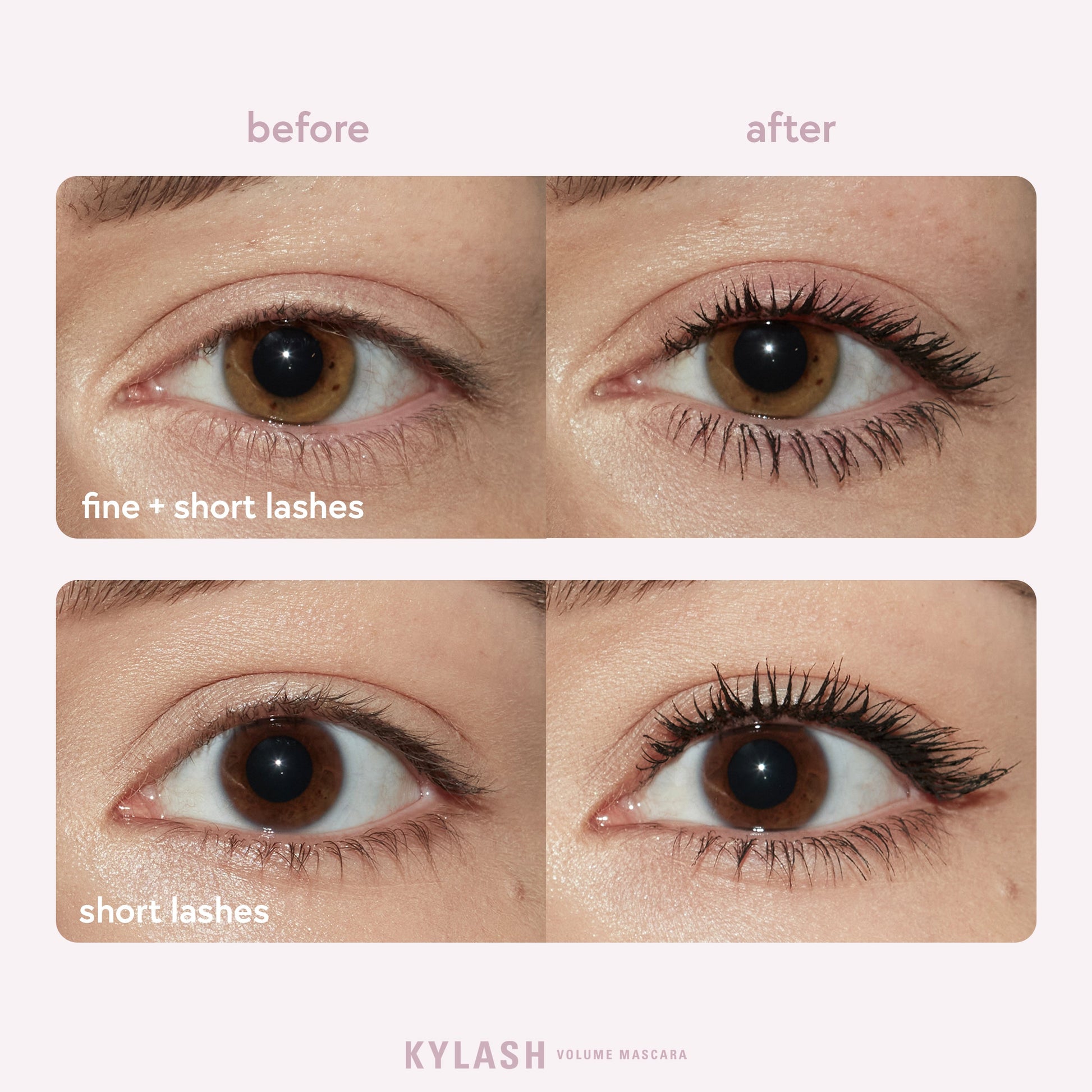 before

after

fine + short lashes

short lashes

KYLASH VOLUME MASCARA