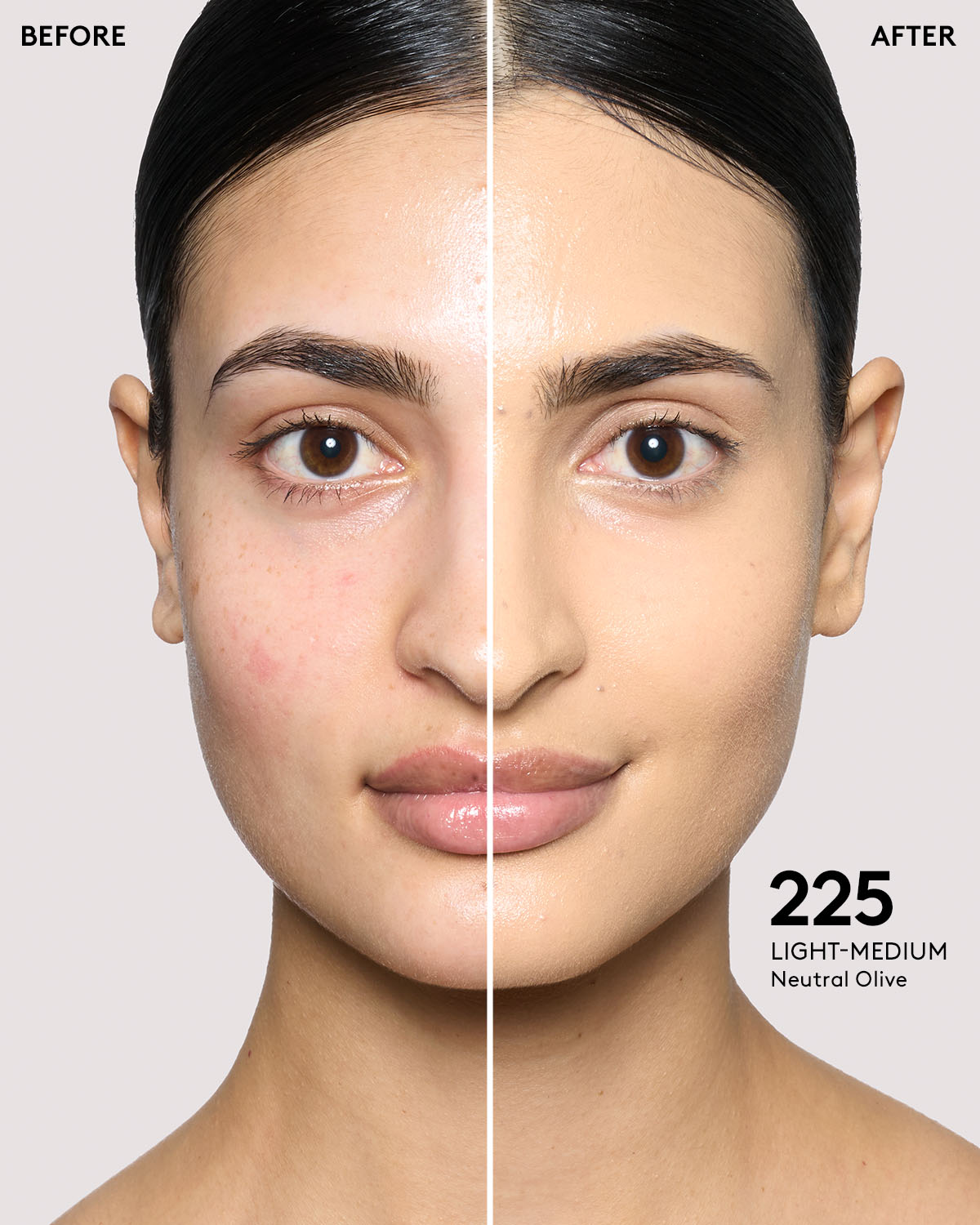 BEFORE

AFTER

225
LIGHT-MEDIUM
Neutral Olive