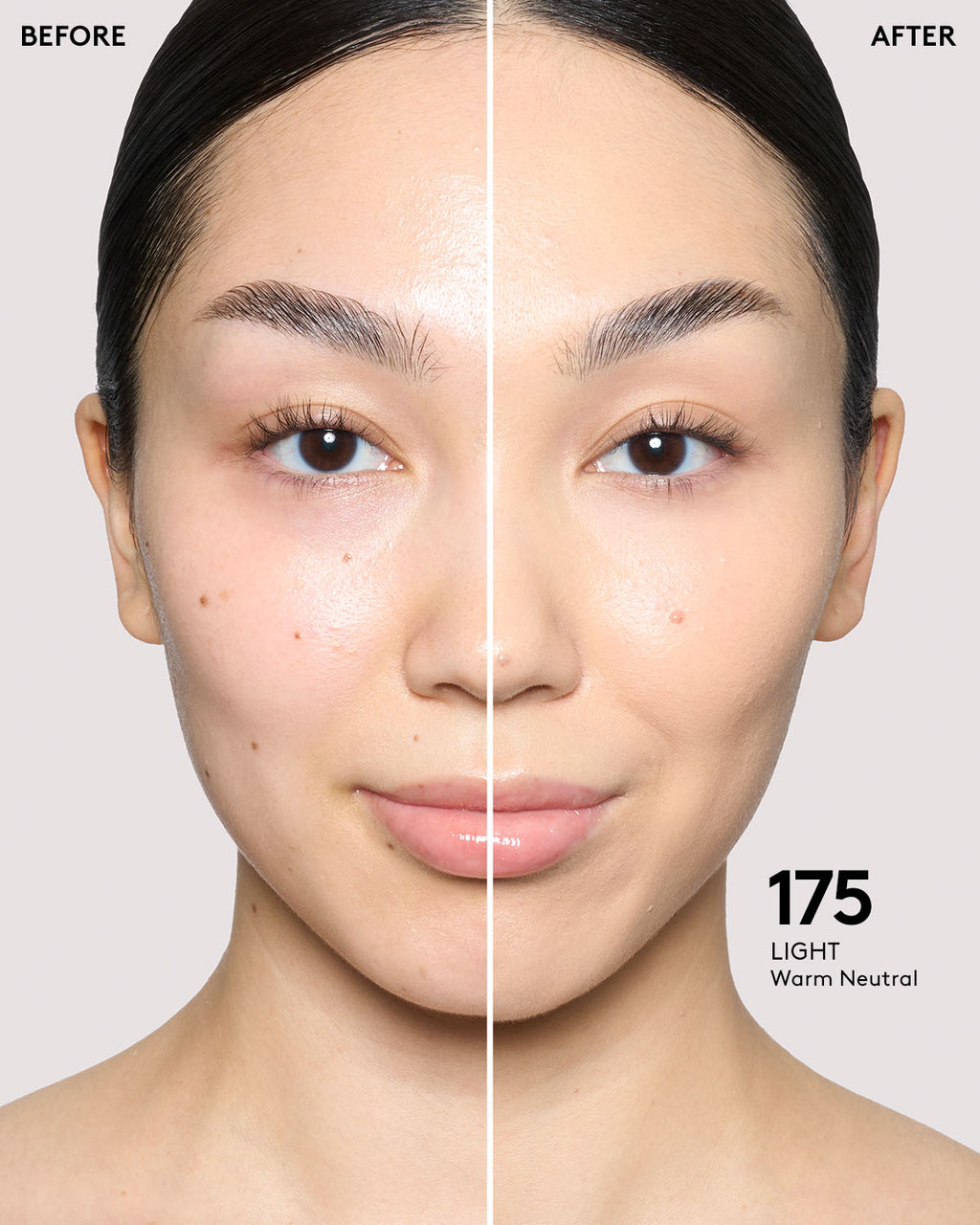 BEFORE

AFTER

175
LIGHT
Warm Neutral