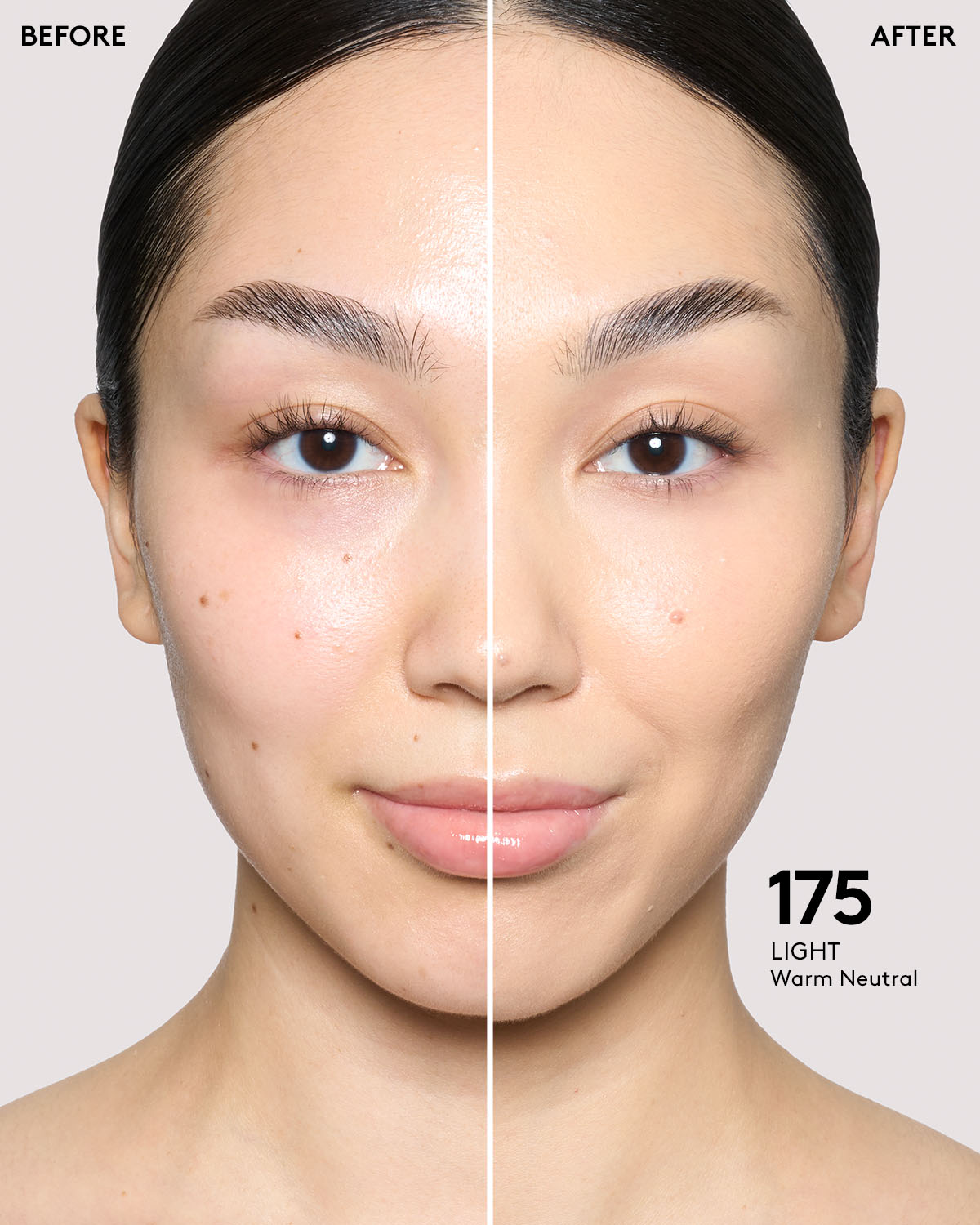 BEFORE

AFTER

175
LIGHT
Warm Neutral