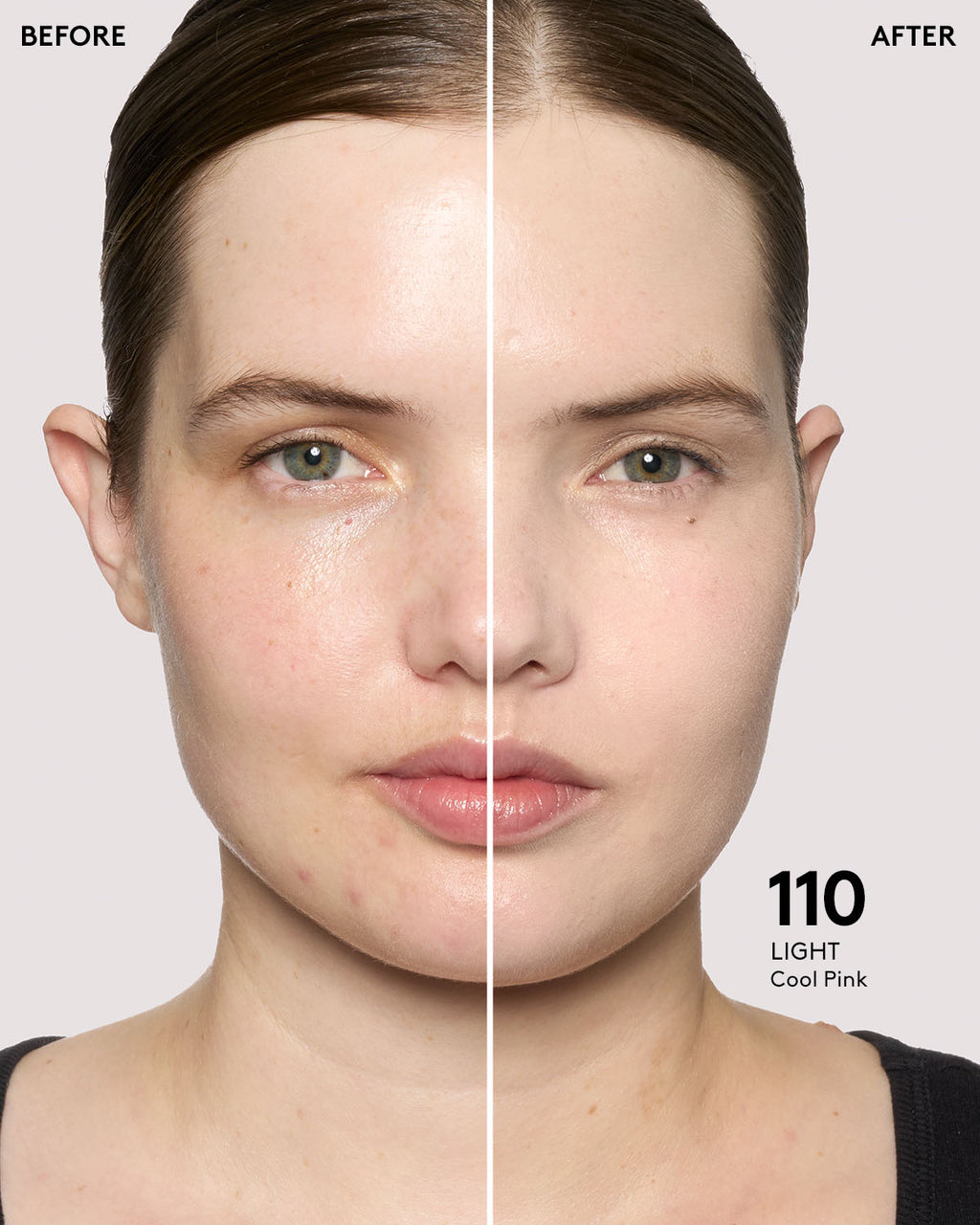 BEFORE

AFTER

110
LIGHT
Cool Pink