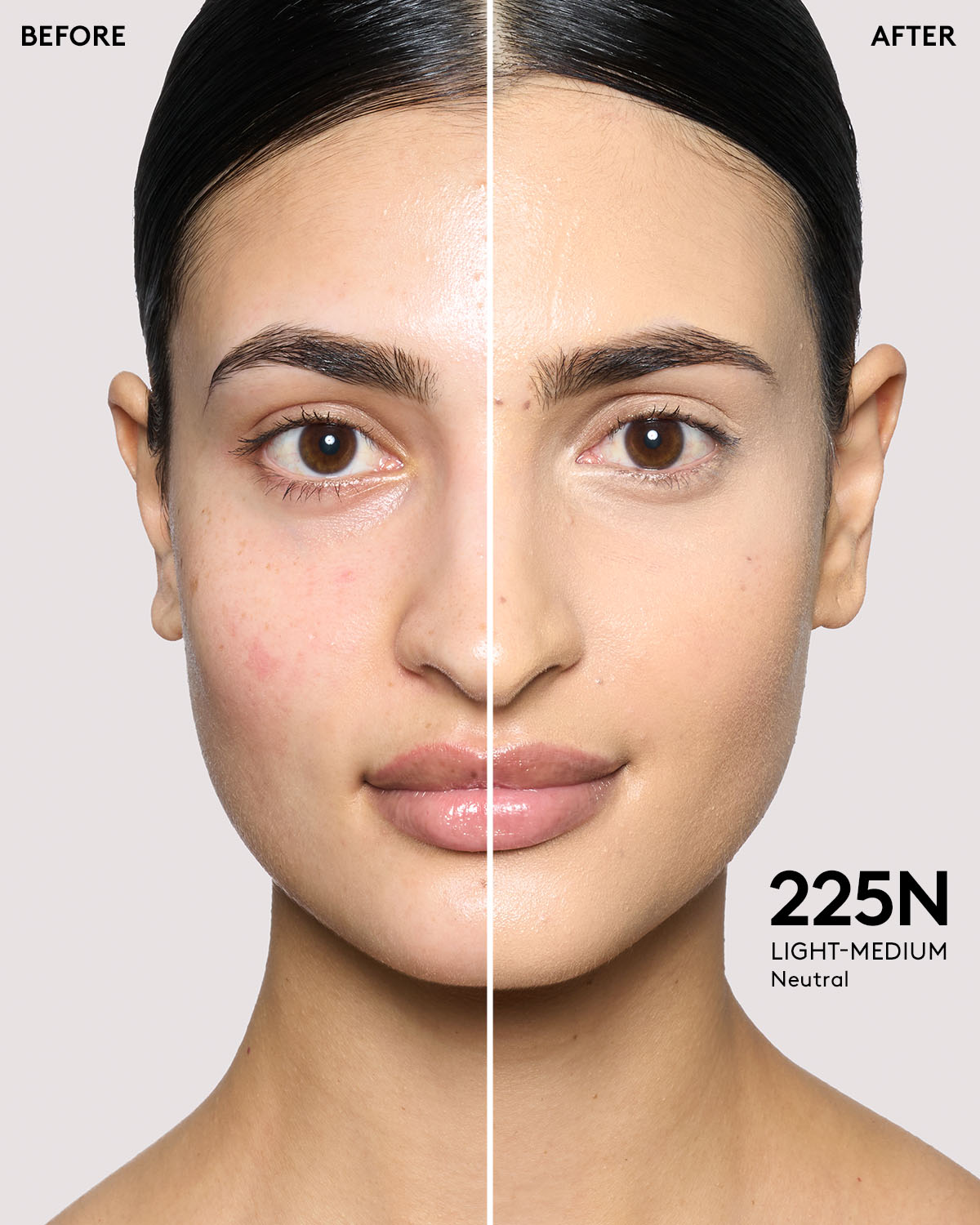 BEFORE

AFTER

225N
LIGHT-MEDIUM
Neutral