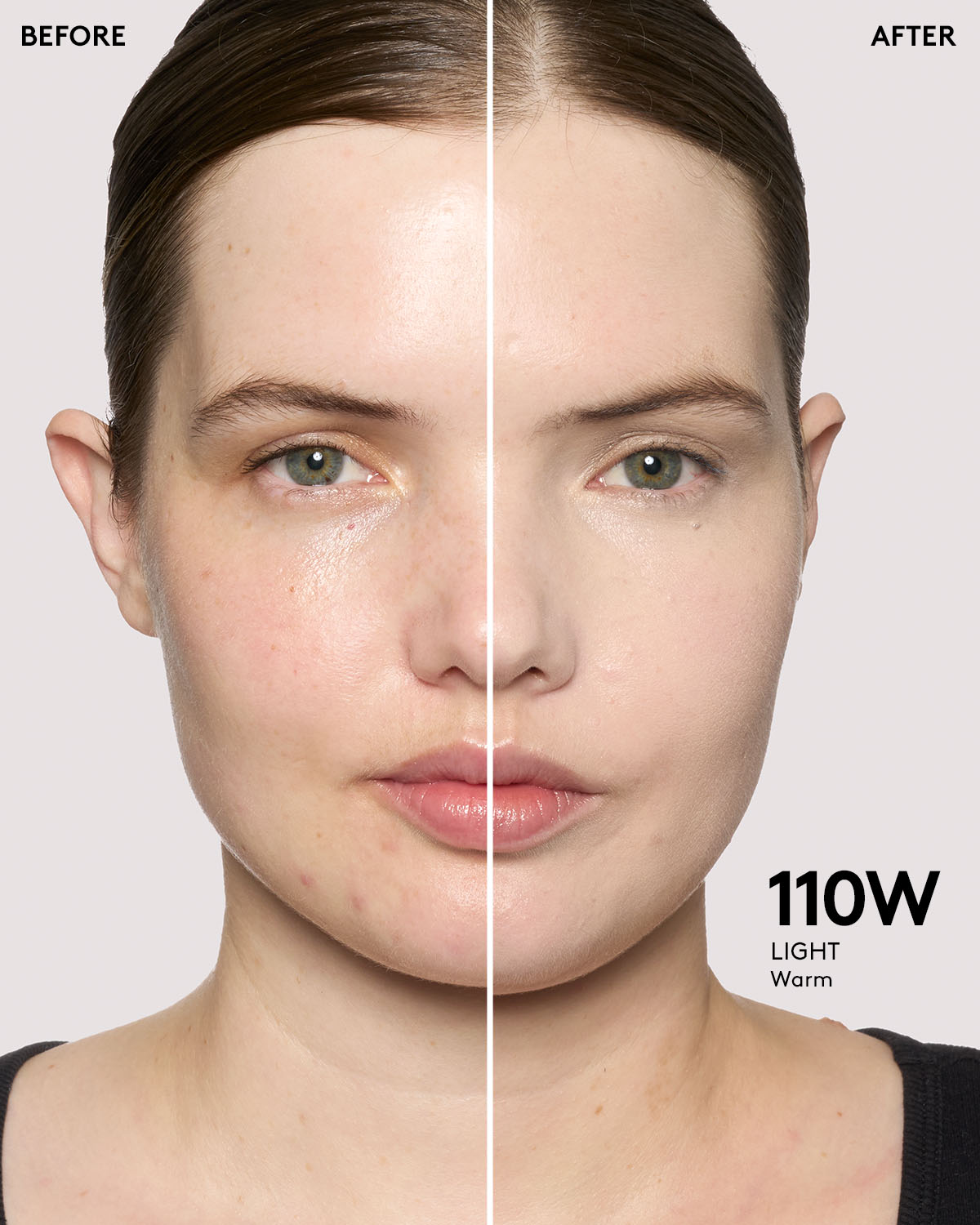 BEFORE

AFTER

110W
LIGHT
Warm