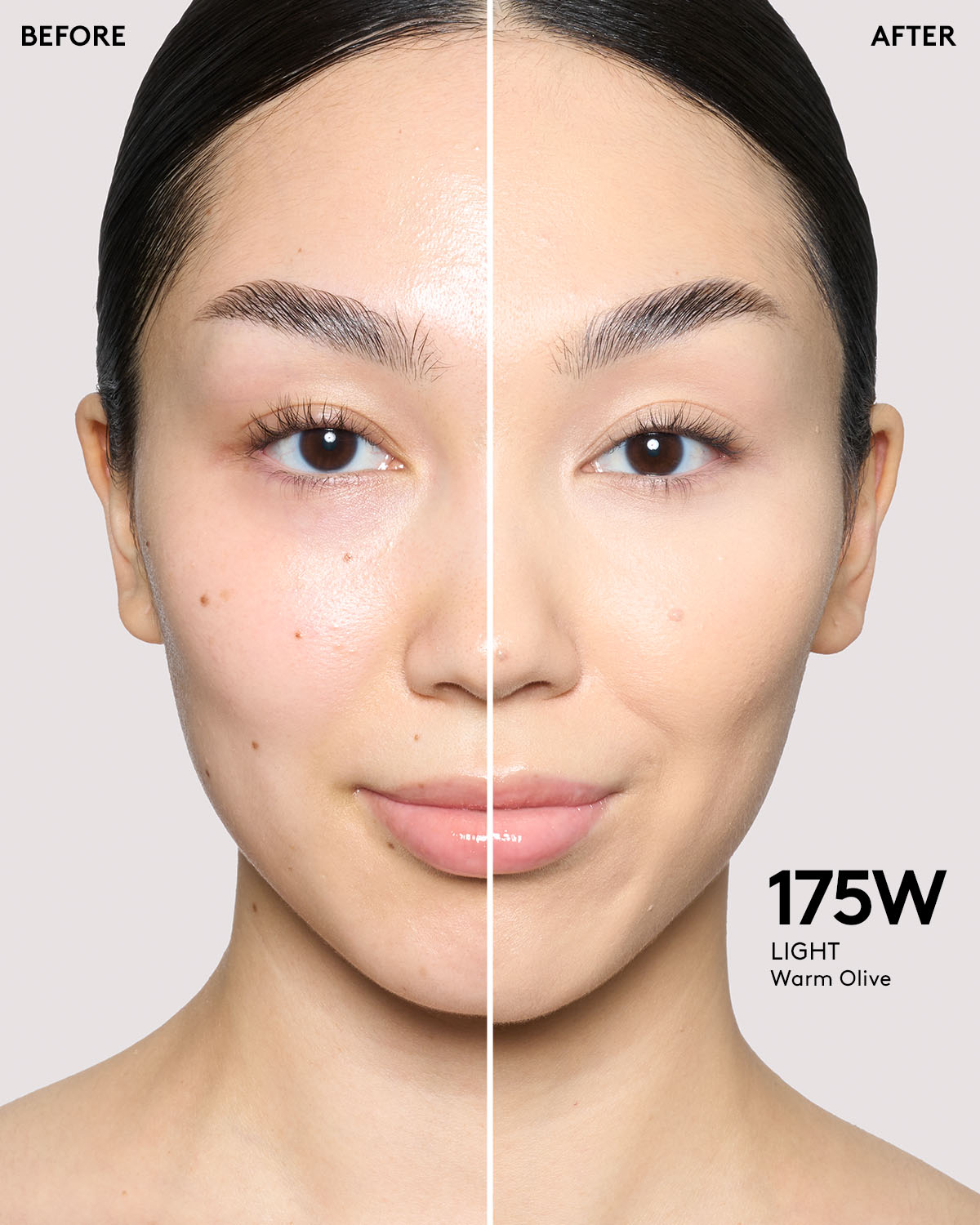 BEFORE

AFTER

175W
LIGHT
Warm Olive