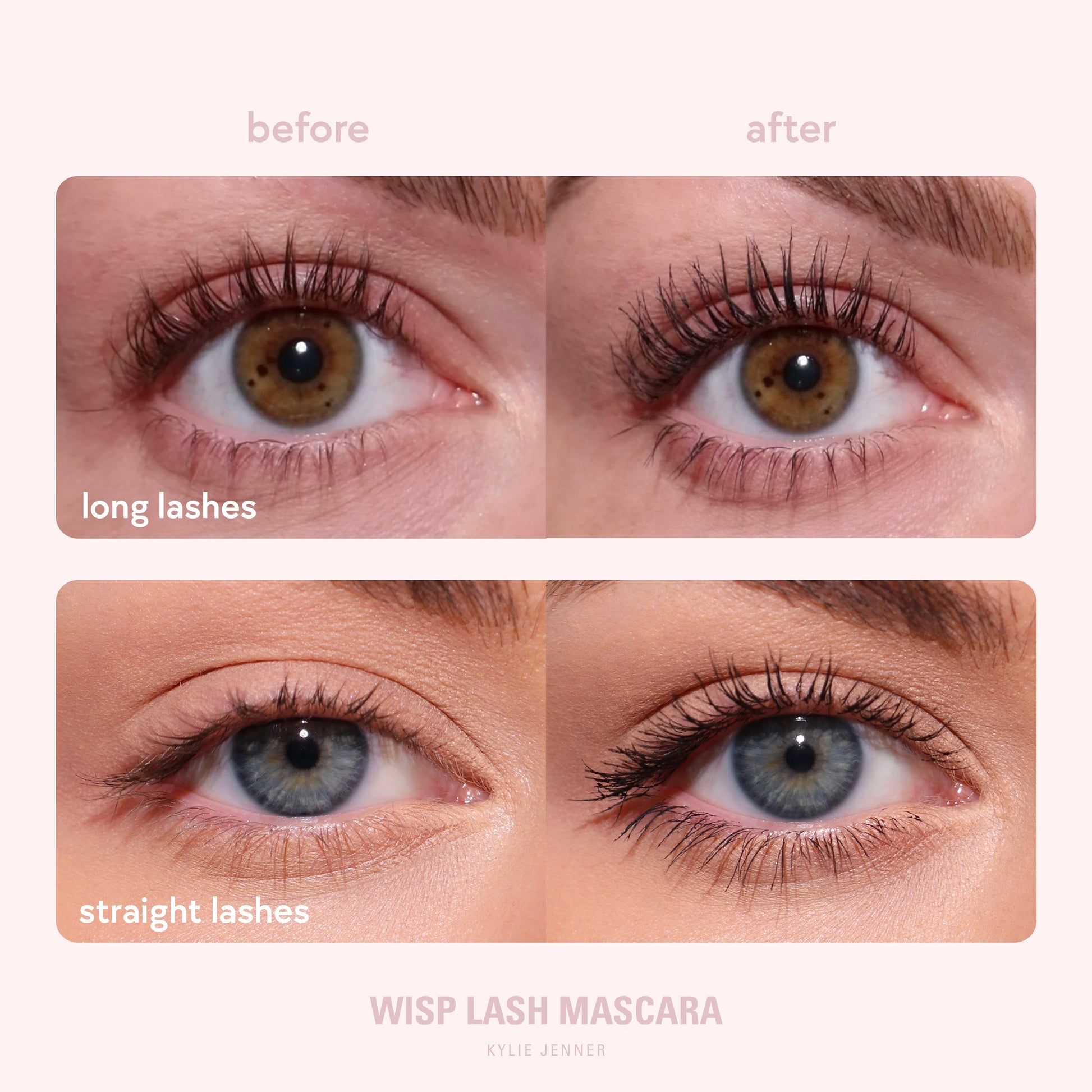 before

after

long lashes

straight lashes

WISP LASH MASCARA

KYLIE JENNER