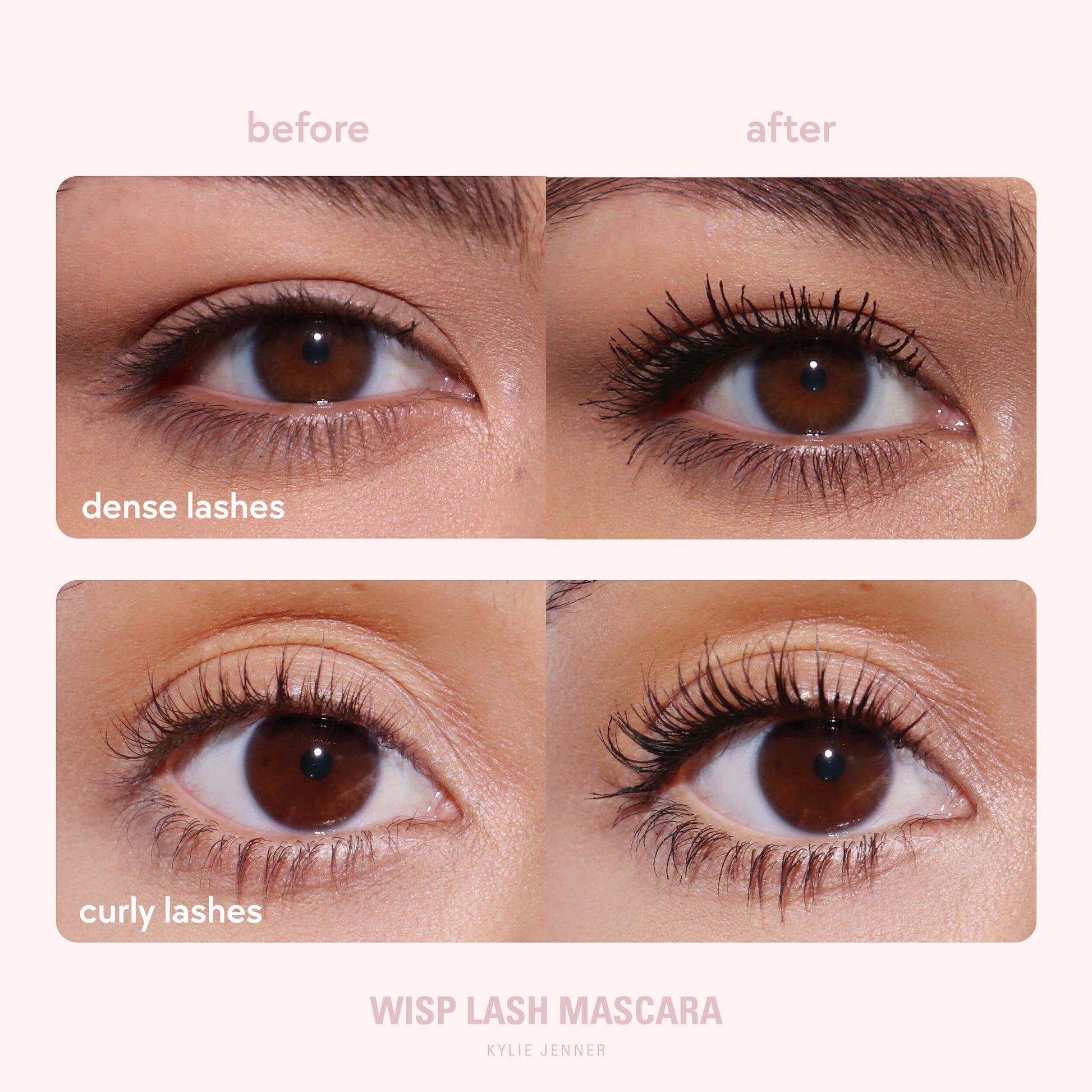 before

after

dense lashes

curly lashes

WISP LASH MASCARA

KYLIE JENNER